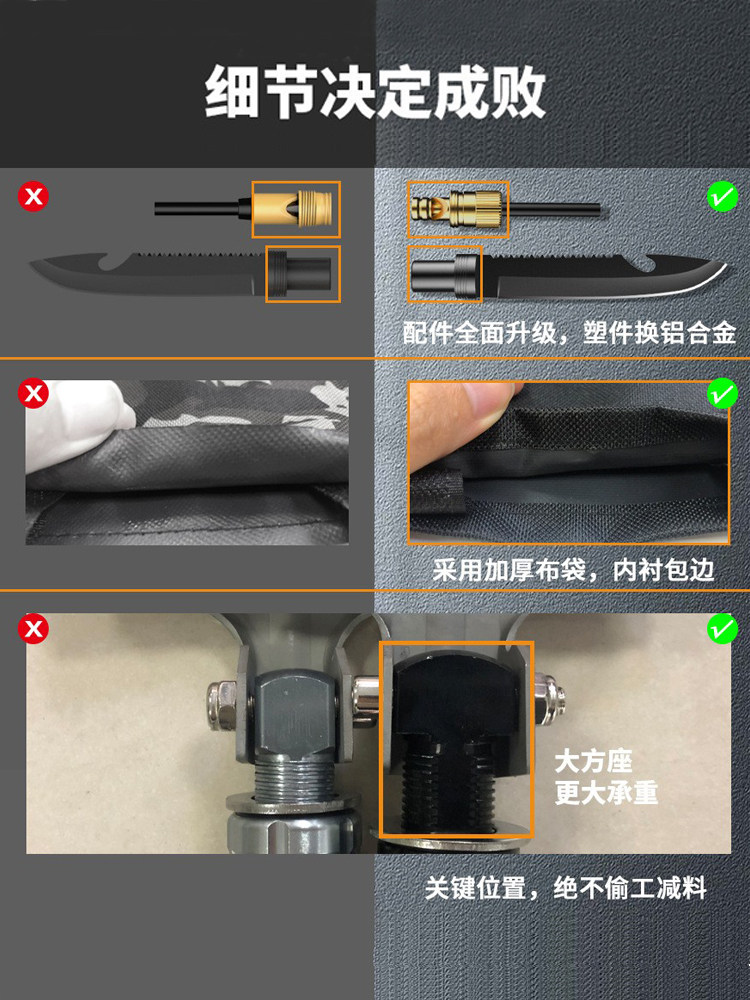 细节决定成败

配件全面升级，塑件换铝合金

采用加厚布袋，内衬包边

大方座
更大承重

关键位置，绝不偷工减料