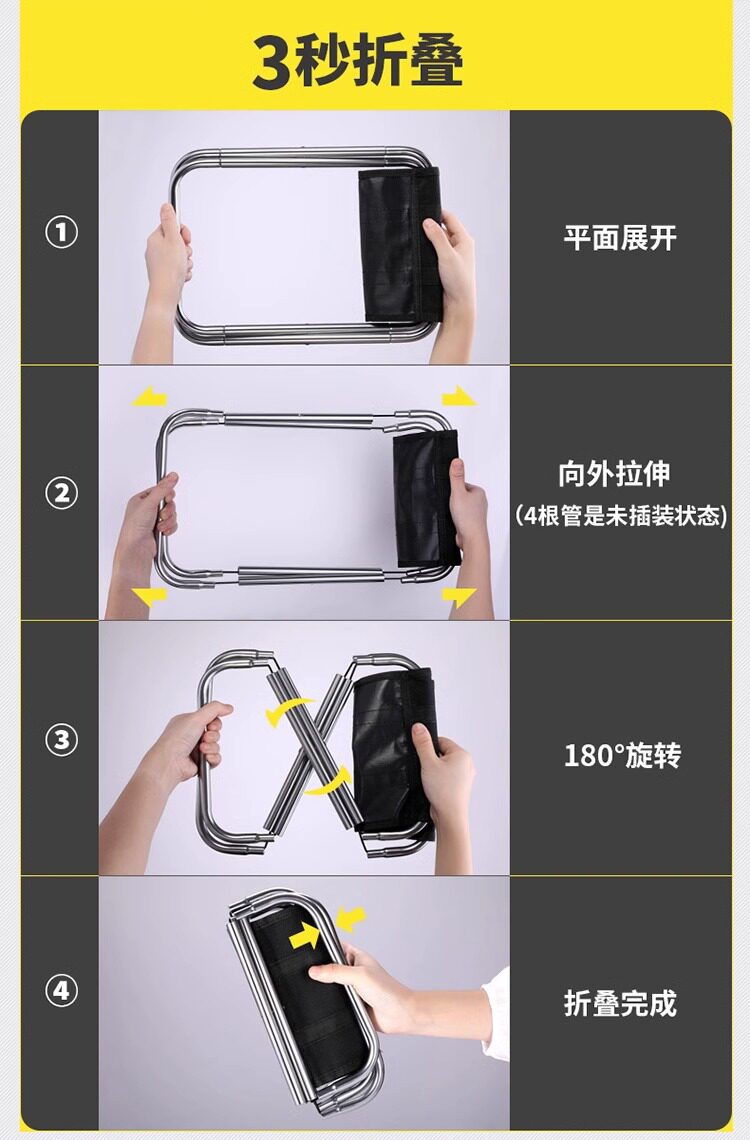 3秒折叠

①

平面展开

②

向外拉伸
(4根管是未插装状态)

③

180°旋转

④

折叠完成