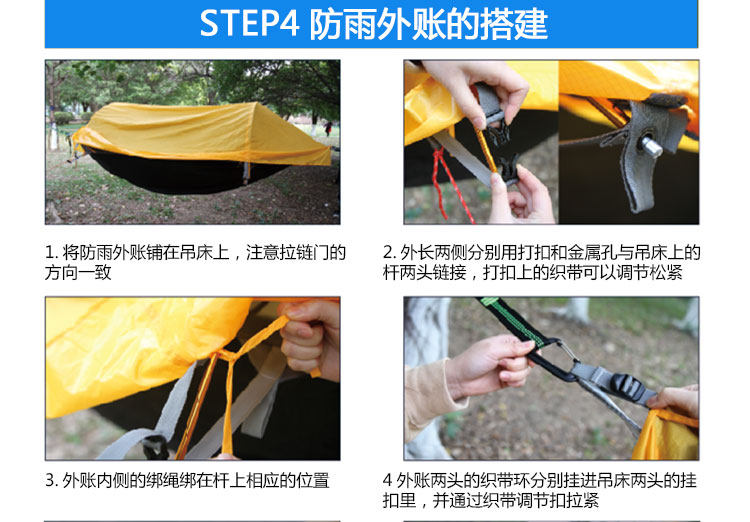 STEP4 防雨外账的搭建

1. 将防雨外账铺在吊床上，注意拉链门的方向一致

2. 外长两侧分别用打扣和金属孔与吊床上的杆两头链接，打扣上的织带可以调节松紧

3. 外账内侧的绑绳绑在杆上相应的位置

4 外账两头的织带环分别挂进吊床两头的挂扣里，并通过织带调节扣拉紧