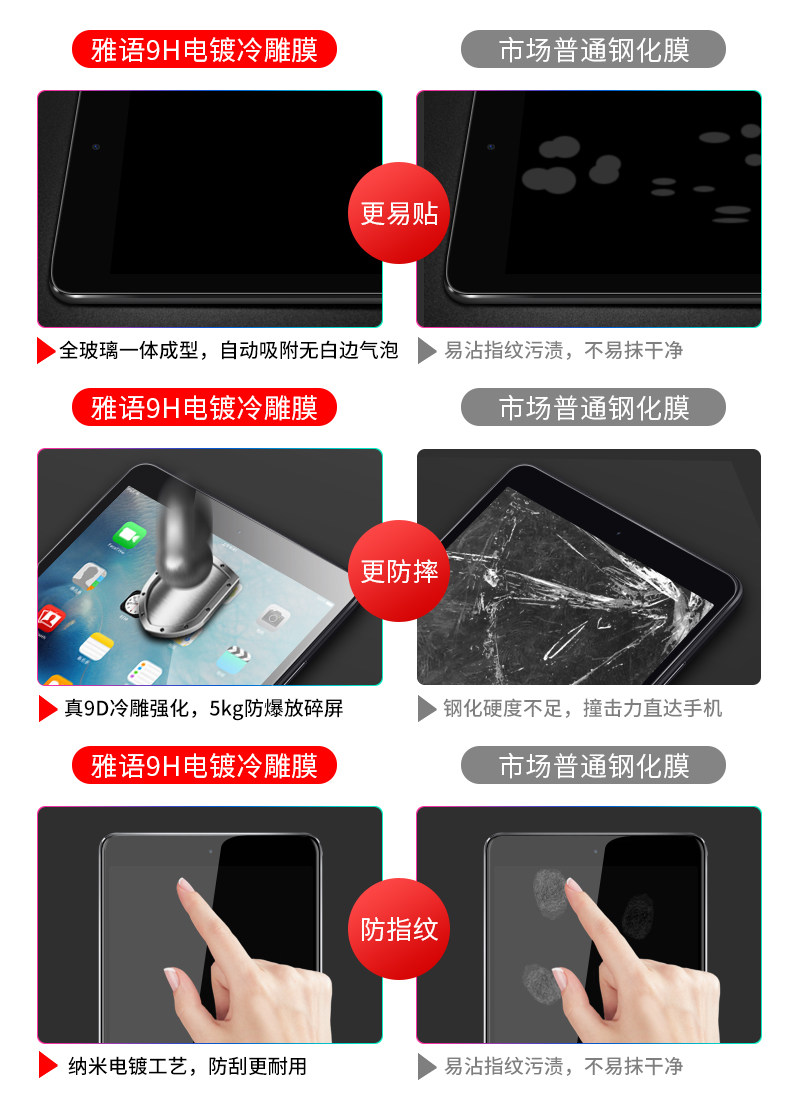 雅语9H电镀冷雕膜

市场普通钢化膜

更易贴

全玻璃一体成型，自动吸附无白边气泡

易沾指纹污渍，不易抹干净

雅语9H电镀冷雕膜

市场普通钢化膜

更防摔

真9D冷雕强化，5kg防爆放碎屏

钢化硬度不足，撞击力直达手机

雅语9H电镀冷雕膜

市场普通钢化膜

防指纹

纳米电镀工艺，防刮更耐用

易沾指纹污渍，不易抹干净