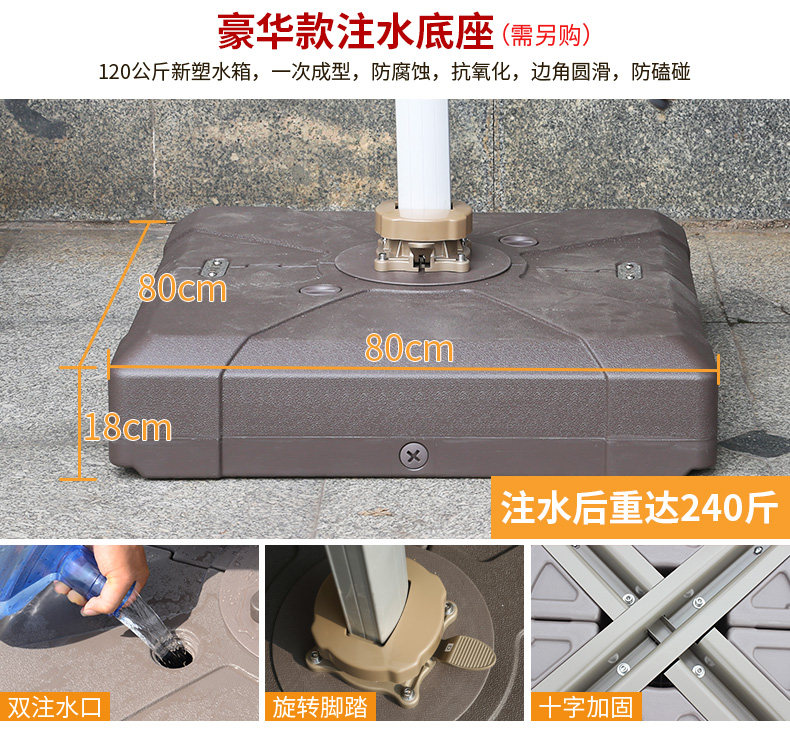 豪华款注水底座（需另购）
120公斤新塑水箱，一次成型，防腐蚀，抗氧化，边角圆滑，防磕碰

80cm
80cm
18cm
注水后重达240斤

双注水口
旋转脚踏
十字加固