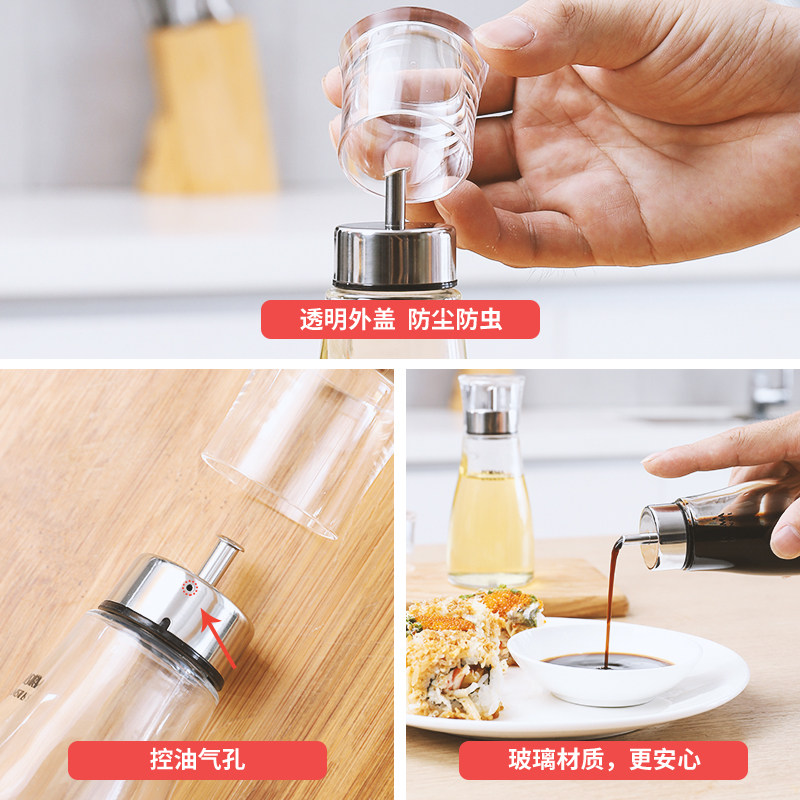 透明外盖 防尘防虫

控油气孔

玻璃材质，更安心