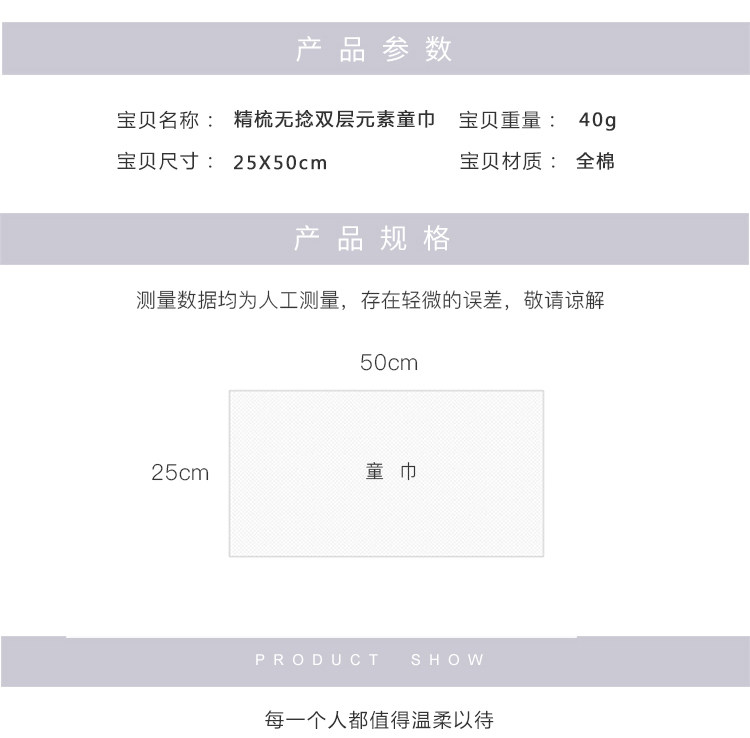 产品参数

宝贝名称： 精梳无捻双层元素童巾
宝贝重量： 40g
宝贝尺寸： 25X50cm
宝贝材质： 全棉

产品规格

测量数据均为人工测量，存在轻微的误差，敬请谅解

50cm

25cm

童巾

PRODUCT SHOW

每一个人都值得温柔以待