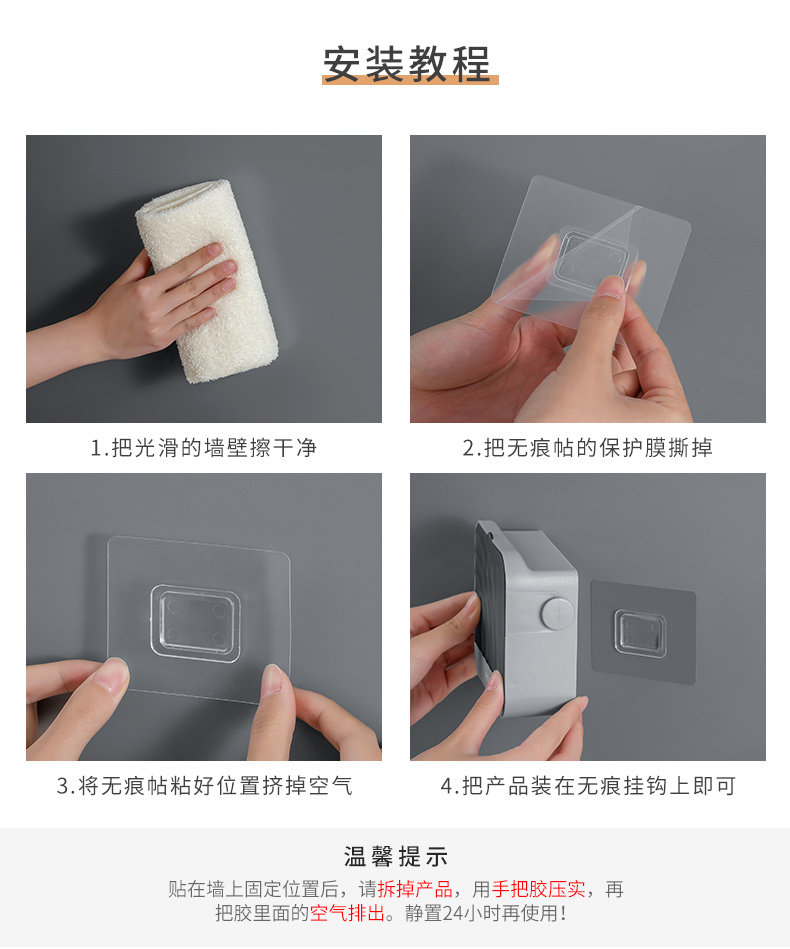 安装教程

1.把光滑的墙壁擦干净

2.把无痕帖的保护膜撕掉

3.将无痕帖粘好位置挤掉空气

4.把产品装在无痕挂钩上即可

温馨提示

贴在墙上固定位置后，请拆掉产品，用手把胶压实，再把胶里面的空气排出。静置24小时再使用！