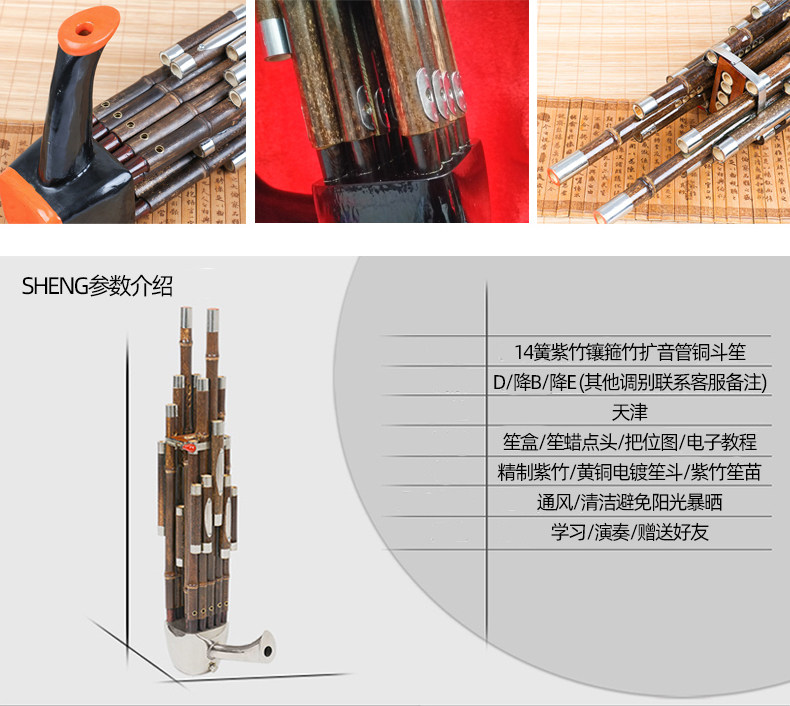 SHENG参数介绍

14簧紫竹镶箍竹扩音管铜斗笙
D/降B/降E (其他调别联系客服备注)
天津
笙盒/笙蜡点头/把位图/电子教程
精制紫竹/黄铜电镀笙斗/紫竹笙苗
通风/清洁避免阳光暴晒
学习/演奏/赠送好友