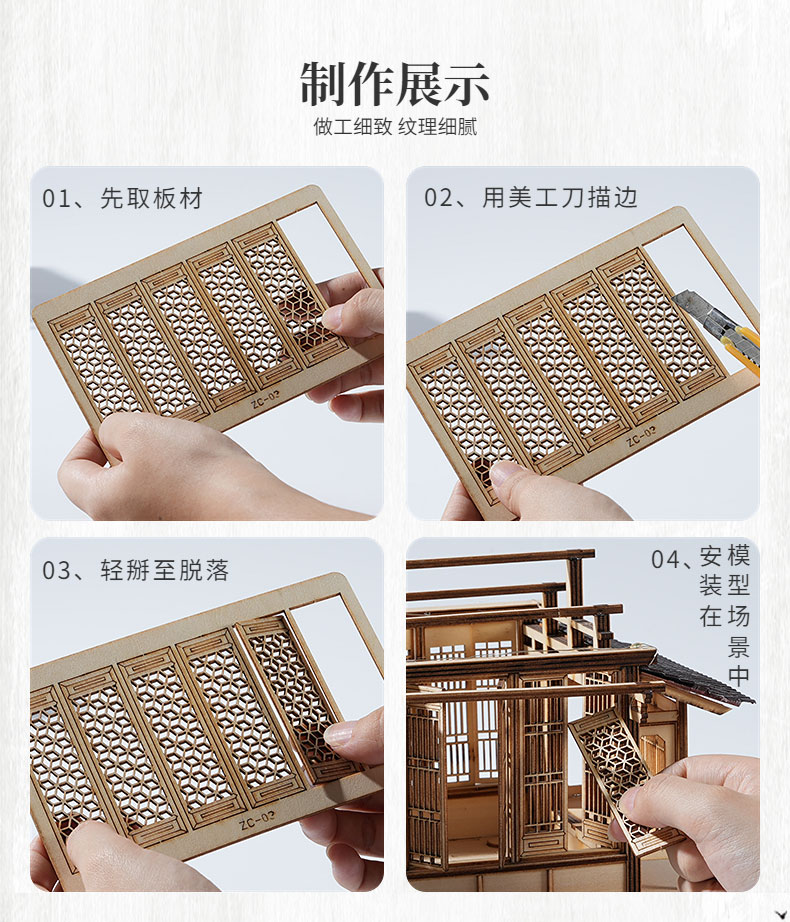 制作展示
做工细致 纹理细腻

01、先取板材

ZC-02

02、用美工刀描边

ZC-02

03、轻掰至脱落

ZC-02

04、安装在模型场景中