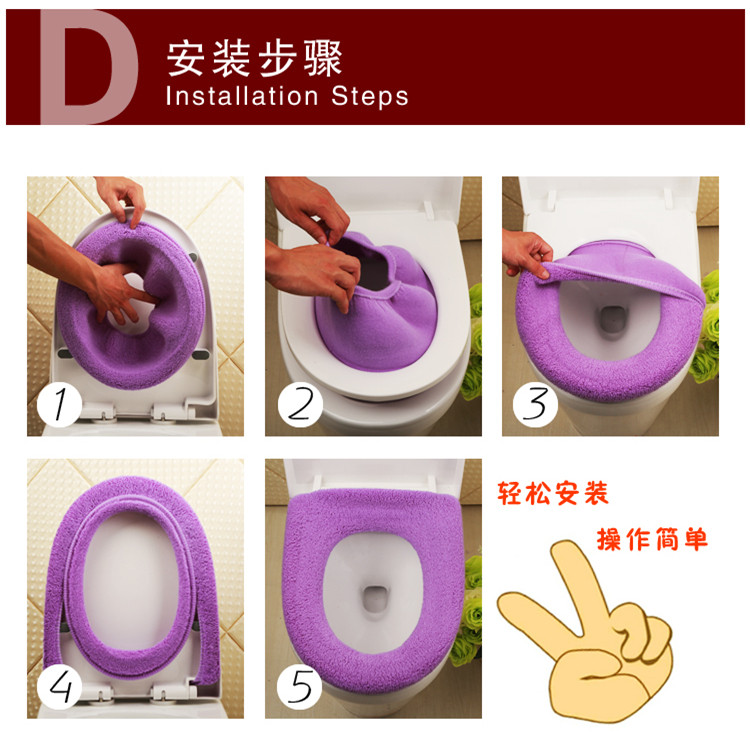 D 安装步骤
Installation Steps

1

2

3

4

5

轻松安装

操作简单