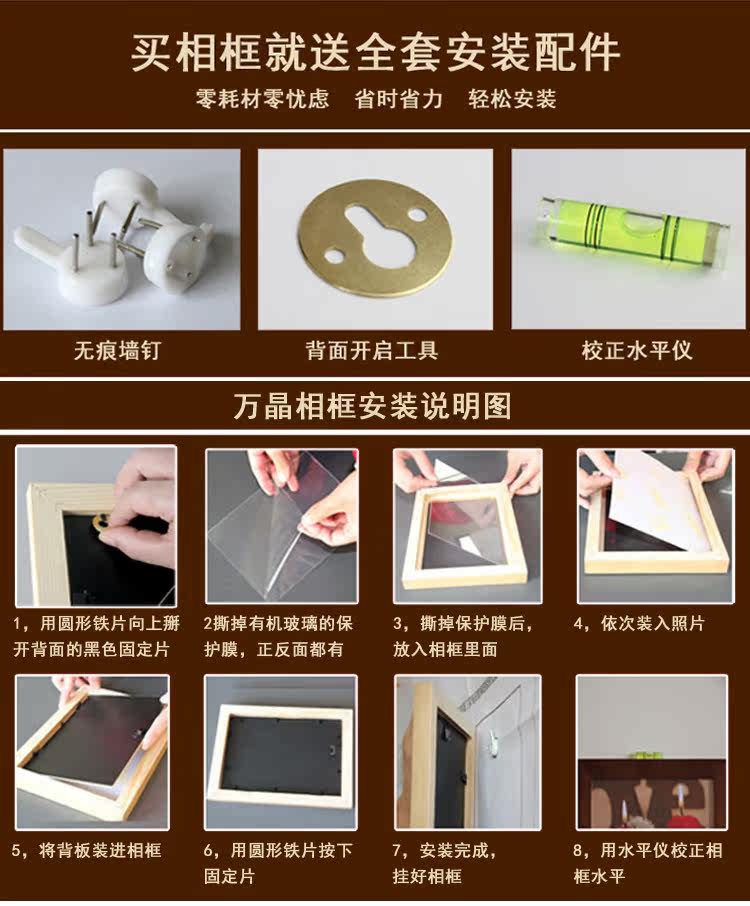 买相框就送全套安装配件

零耗材零忧虑　省时省力　轻松安装

无痕墙钉

背面开启工具

校正水平仪

万晶相框安装说明图

1，用圆形铁片向上掰开背面的黑色固定片

2撕掉有机玻璃的保护膜，正反面都有

3，撕掉保护膜后，放入相框里面

4，依次装入照片

5，将背板装进相框

6，用圆形铁片按下固定片

7，安装完成，挂好相框

8，用水平仪校正相框水平