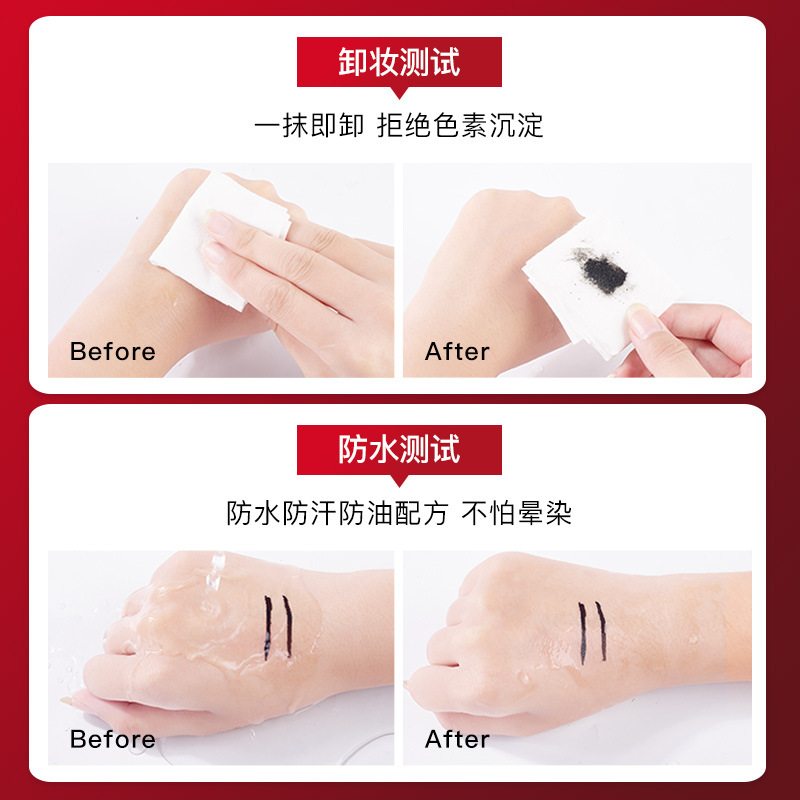 卸妆测试

一抹即卸 拒绝色素沉淀

Before

After

防水测试

防水防汗防油配方 不怕晕染

Before

After