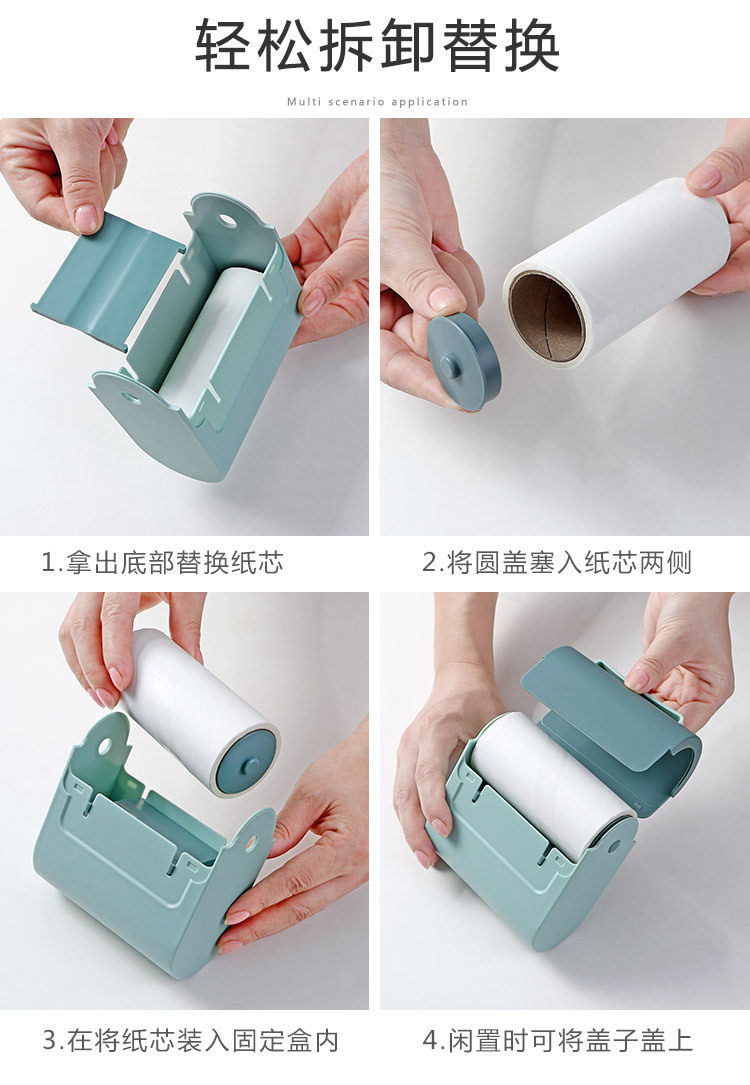 轻松拆卸替换

Multi scenario application

1.拿出底部替换纸芯

2.将圆盖塞入纸芯两侧

3.在将纸芯装入固定盒内

4.闲置时可将盖子盖上