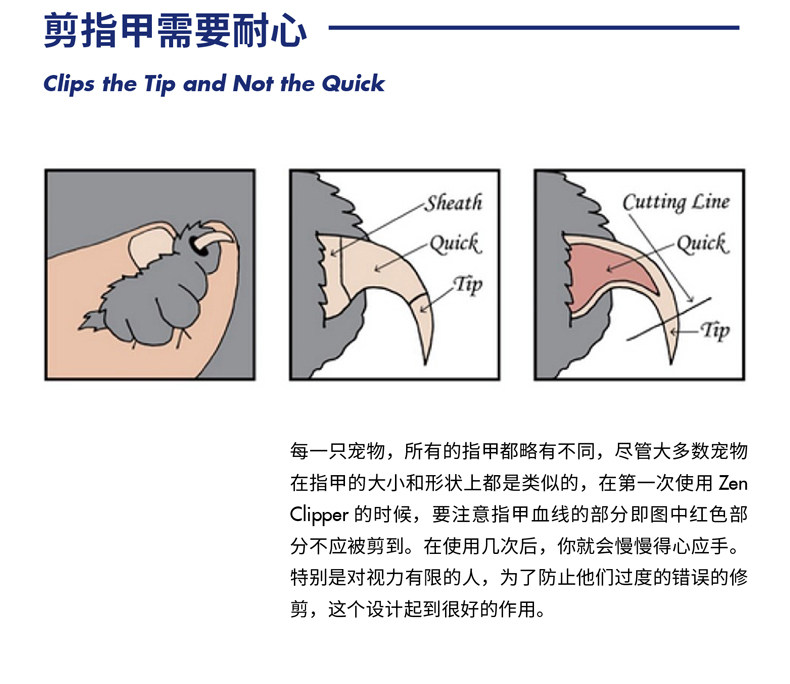 剪指甲需要耐心

Clips the Tip and Not the Quick

Sheath
Quick
Tip

Cutting Line
Quick
Tip

每一只宠物，所有的指甲都略有不同，尽管大多数宠物在指甲的大小和形状上都是类似的，在第一次使用 Zen Clipper 的时候，要注意指甲血线的部分即图中红色部分不应被剪到。在使用几次后，你就会慢慢得心应手。特别是对视力有限的人，为了防止他们过度的错误的修剪，这个设计起到很好的作用。