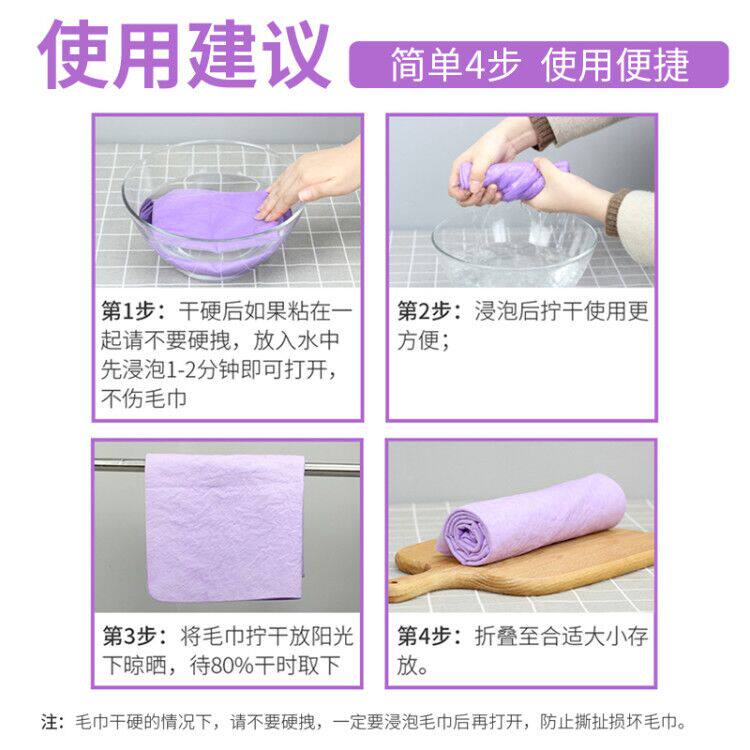 使用建议

简单4步 使用便捷

第1步：干硬后如果粘在一起请不要硬拽，放入水中先浸泡1-2分钟即可打开，不伤毛巾

第2步：浸泡后拧干使用更方便；

第3步：将毛巾拧干放阳光下晾晒，待80%干时取下

第4步：折叠至合适大小存放。

注：毛巾干硬的情况下，请不要硬拽，一定要浸泡毛巾后再打开，防止撕扯损坏毛巾。