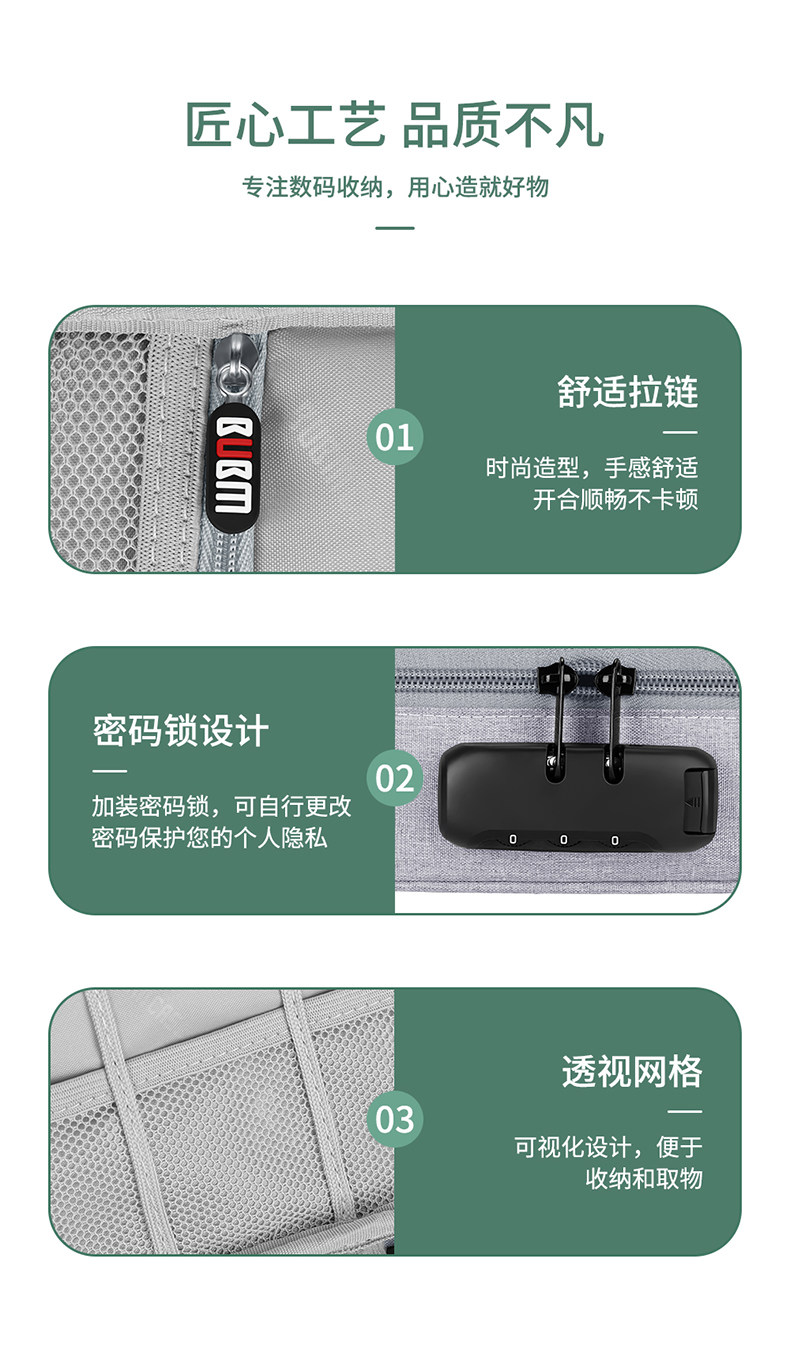 匠心工艺 品质不凡

专注数码收纳，用心造就好物

BUBM

01

舒适拉链

时尚造型，手感舒适
开合顺畅不卡顿

密码锁设计

加装密码锁，可自行更改
密码保护您的个人隐私

02

0 0 0

03

透视网格

可视化设计，便于
收纳和取物