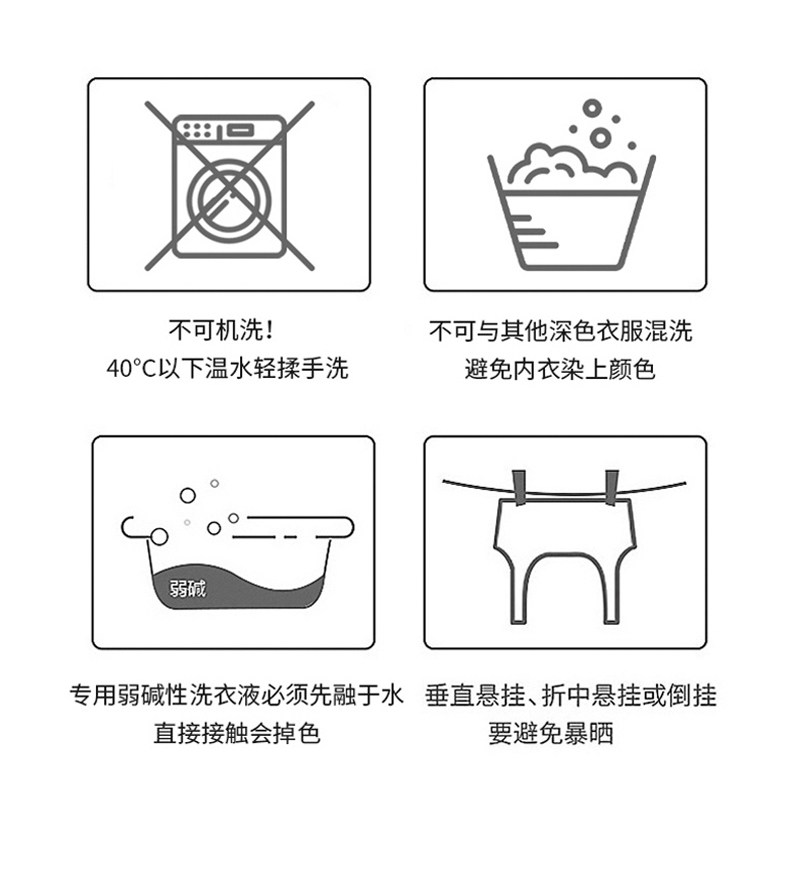 不可机洗！
40°C以下温水轻揉手洗

不可与其他深色衣服混洗
避免内衣染上颜色

弱碱

专用弱碱性洗衣液必须先融于水
直接接触会掉色

垂直悬挂、折中悬挂或倒挂
要避免暴晒