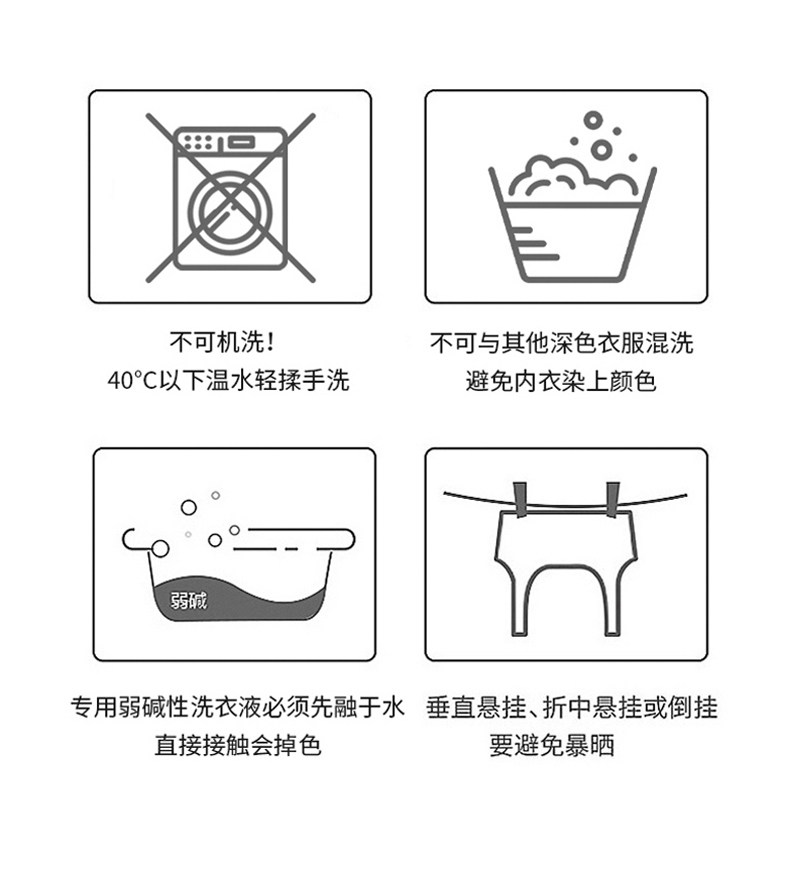 不可机洗！
40°C以下温水轻揉手洗

不可与其他深色衣服混洗
避免内衣染上颜色

弱碱

专用弱碱性洗衣液必须先融于水
直接接触会掉色

垂直悬挂、折中悬挂或倒挂
要避免暴晒