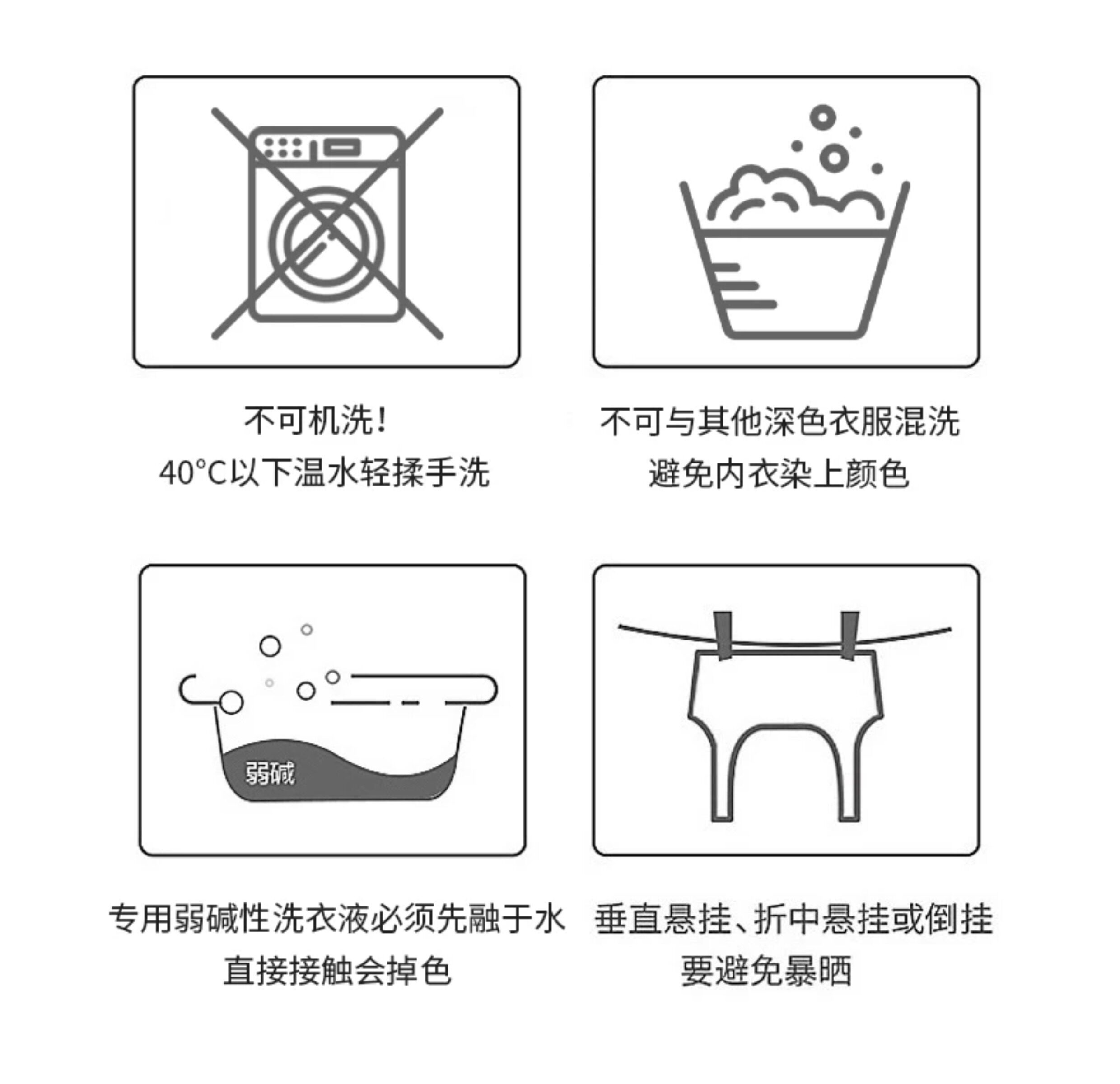 不可机洗！
40°C以下温水轻揉手洗

不可与其他深色衣服混洗
避免内衣染上颜色

弱碱

专用弱碱性洗衣液必须先融于水
直接接触会掉色

垂直悬挂、折中悬挂或倒挂
要避免暴晒