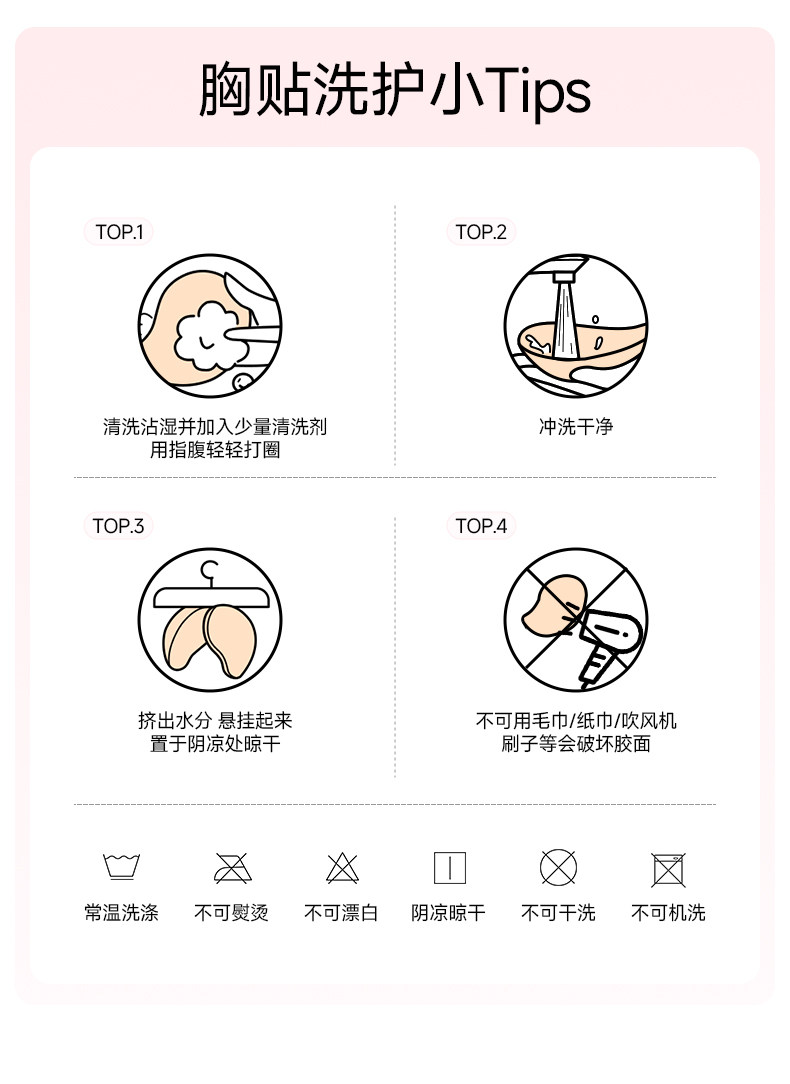 胸贴洗护小Tips

TOP.1

清洗沾湿并加入少量清洗剂
用指腹轻轻打圈

TOP.2

冲洗干净

TOP.3

挤出水分 悬挂起来
置于阴凉处晾干

TOP.4

不可用毛巾/纸巾/吹风机
刷子等会破坏胶面

常温洗涤 不可熨烫 不可漂白 阴凉晾干 不可干洗 不可机洗