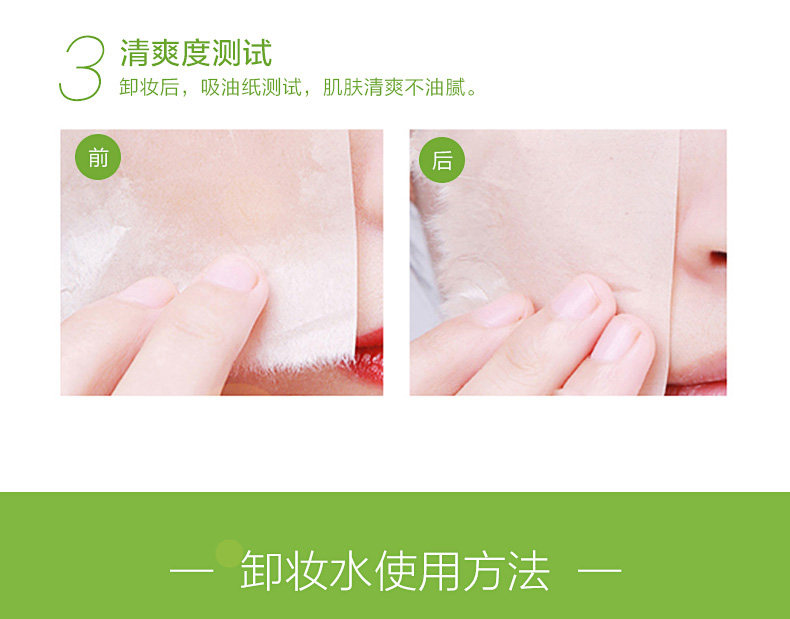 3 清爽度测试
卸妆后，吸油纸测试，肌肤清爽不油腻。

前

后

— 卸妆水使用方法 —