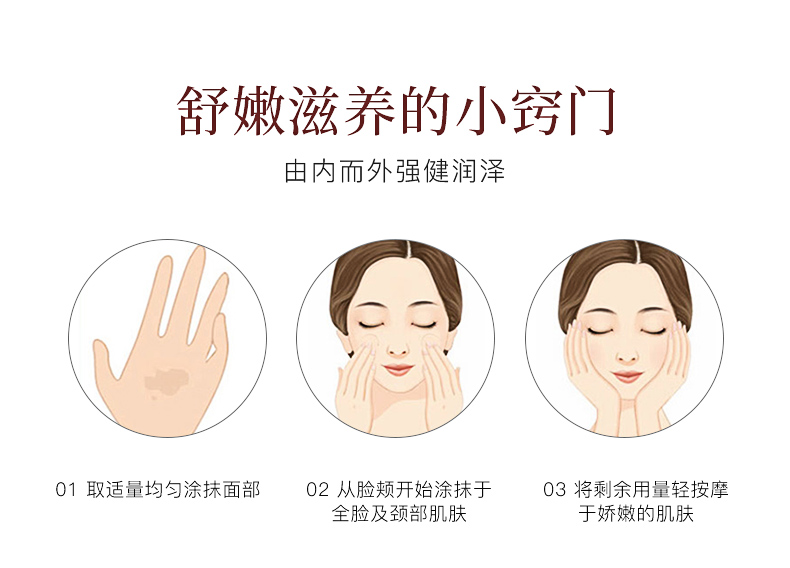 舒嫩滋养的小窍门

由内而外强健润泽

01 取适量均匀涂抹面部

02 从脸颊开始涂抹于全脸及颈部肌肤

03 将剩余用量轻按摩于娇嫩的肌肤