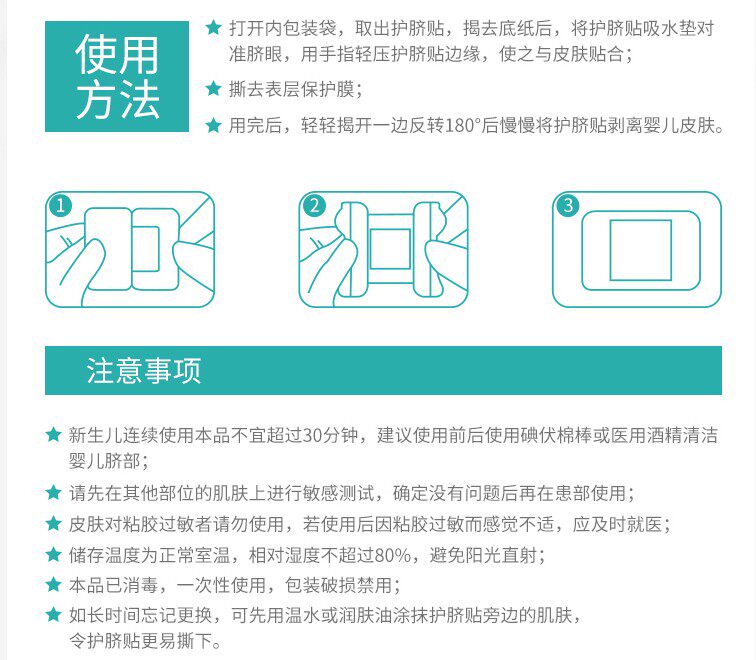 使用方法

★ 打开内包装袋，取出护脐贴，揭去底纸后，将护脐贴吸水垫对准脐眼，用手指轻压护脐贴边缘，使之与皮肤贴合；

★ 撕去表层保护膜；

★ 用完后，轻轻揭开一边反转180°后慢慢将护脐贴剥离婴儿皮肤。

1

2

3

注意事项

★ 新生儿连续使用本品不宜超过30分钟，建议使用前后使用碘伏棉棒或医用酒精清洁婴儿脐部；

★ 请先在其他部位的肌肤上进行敏感测试，确定没有问题后再在患部使用；

★ 皮肤对粘胶过敏者请勿使用，若使用后因粘胶过敏而感觉不适，应及时就医；

★ 储存温度为正常室温，相对湿度不超过80%，避免阳光直射；

★ 本品已消毒，一次性使用，包装破损禁用；

★ 如长时间忘记更换，可先用温水或润肤油涂抹护脐贴旁边的肌肤，令护脐贴更易撕下。