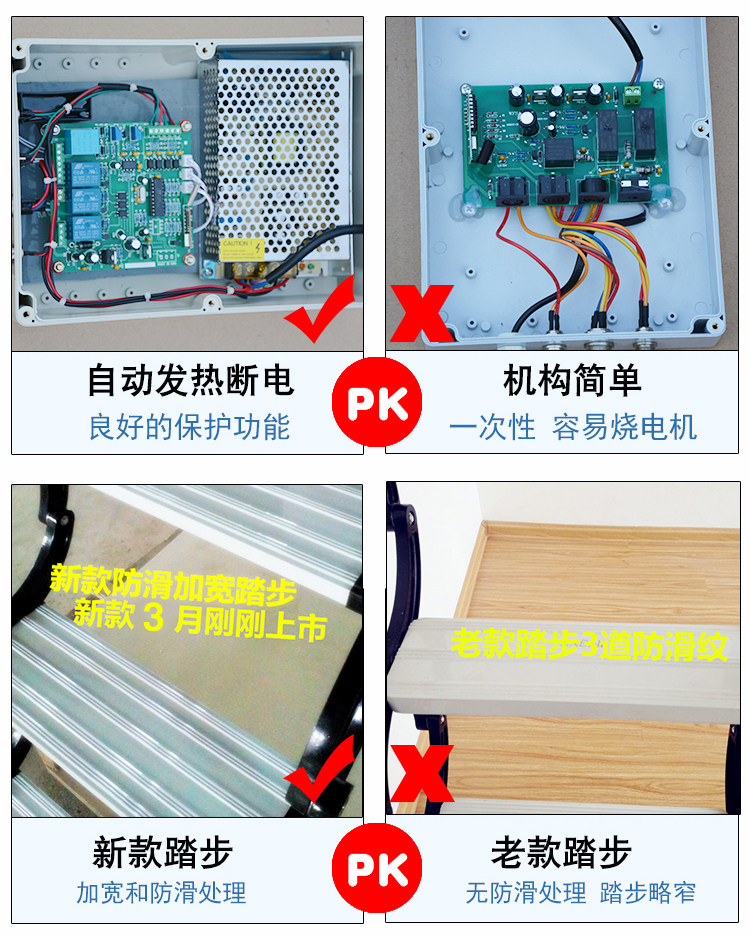 CAUTION !

自动发热断电
良好的保护功能

PK

机构简单
一次性 容易烧电机

新款防滑加宽踏步
新款 3 月刚刚上市

老款踏步3道防滑纹

新款踏步
加宽和防滑处理

PK

老款踏步
无防滑处理 踏步略窄