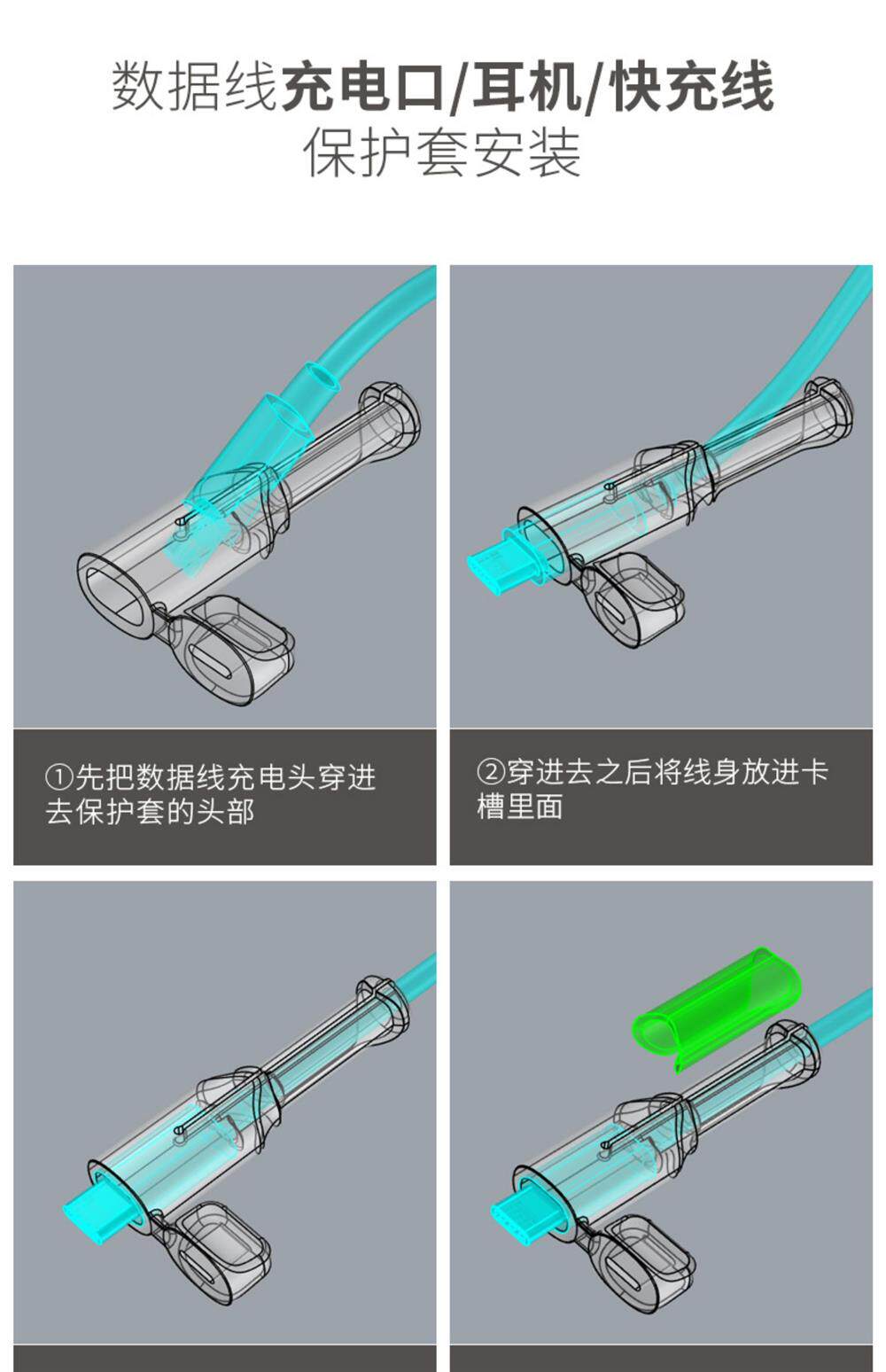 数据线充电口/耳机/快充线
保护套安装

①先把数据线充电头穿进去保护套的头部

②穿进去之后将线身放进卡槽里面