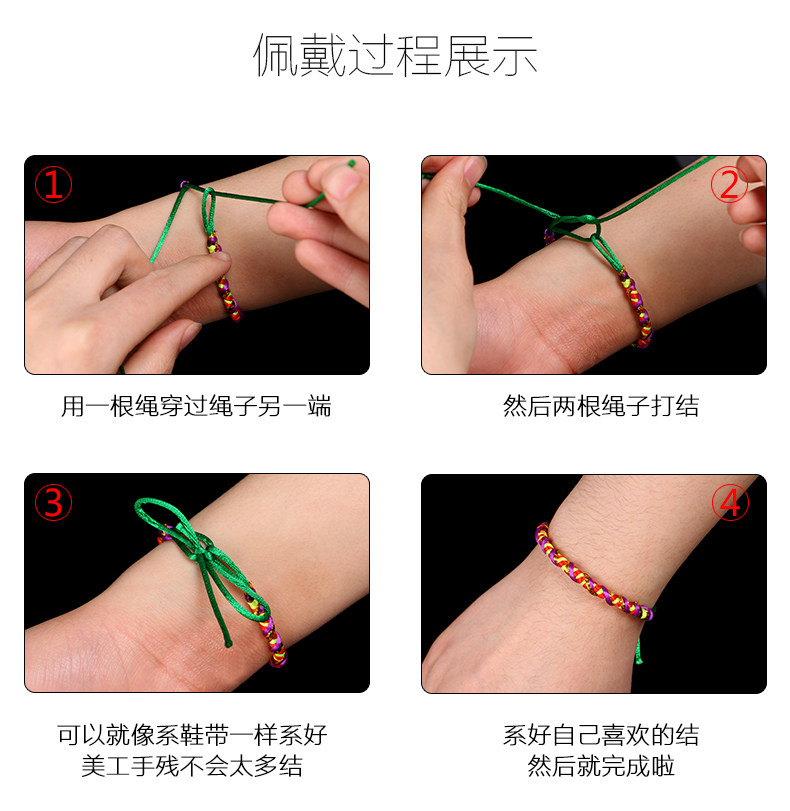 佩戴过程展示

①

用一根绳穿过绳子另一端

②

然后两根绳子打结

③

可以就像系鞋带一样系好
美工手残不会太多结

④

系好自己喜欢的结
然后就完成啦