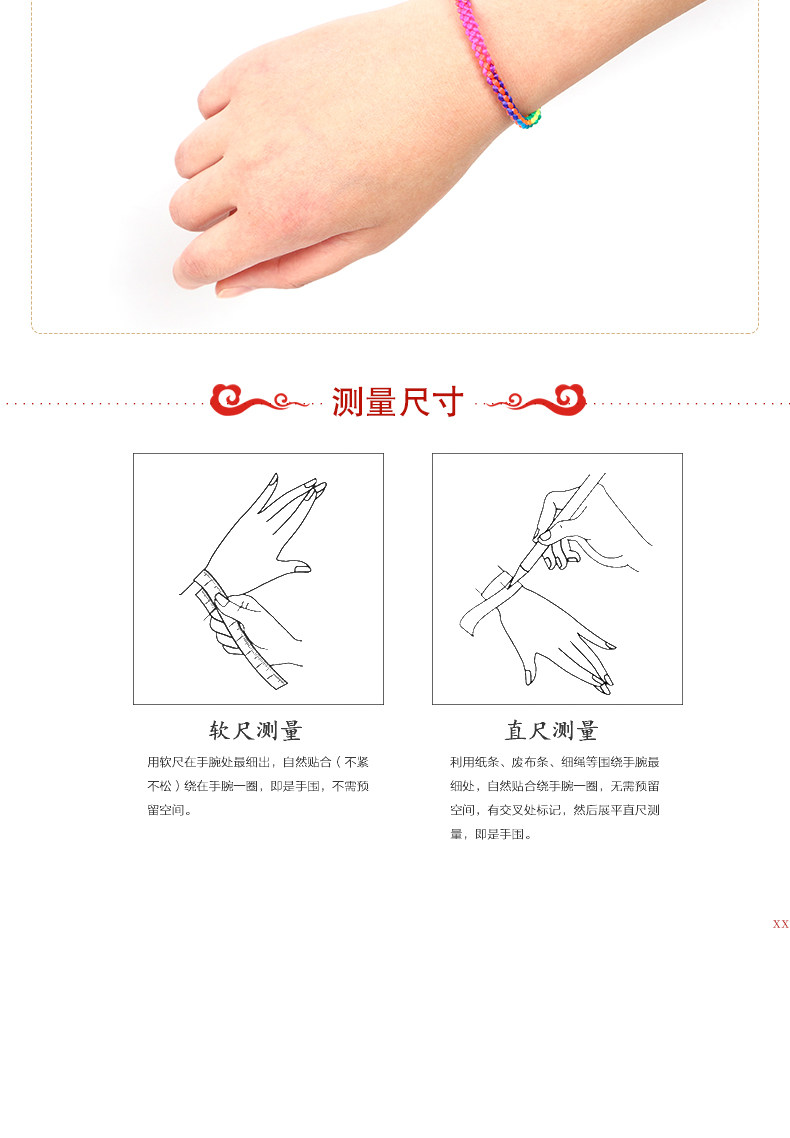 测量尺寸

软尺测量

用软尺在手腕处最细出，自然贴合（不紧不松）绕在手腕一圈，即是手围，不需预留空间。

直尺测量

利用纸条、皮布条、细绳等围绕手腕最细处，自然贴合绕手腕一圈，无需预留空间，有交叉处标记，然后展平直尺测量，即是手围。

XX