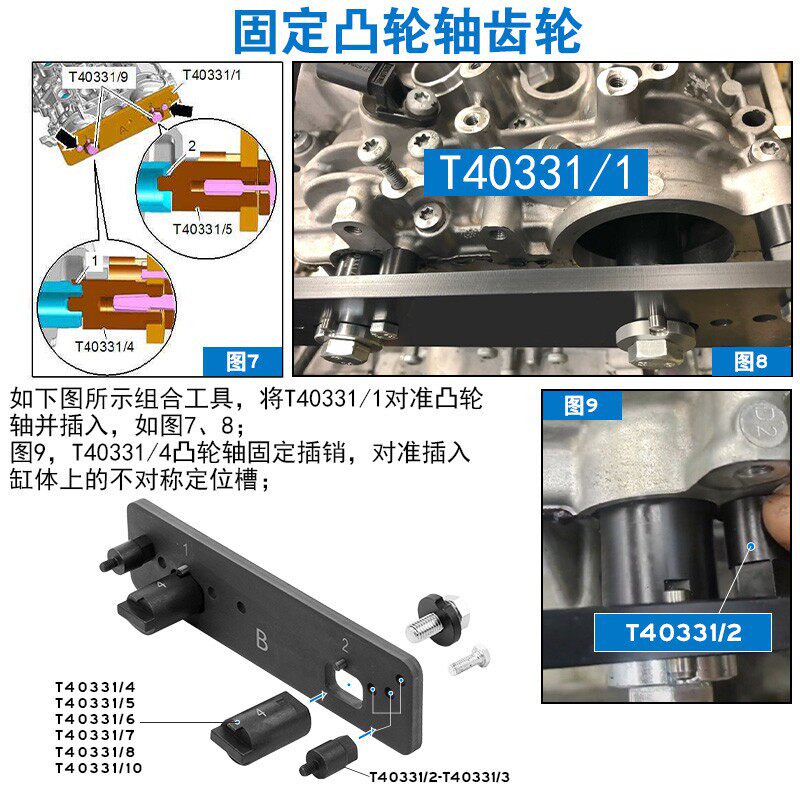 固定凸轮轴齿轮

T40331/9
T40331/1
2
T40331/5
1
T40331/4
图7

T40331/1
图8

如下图所示组合工具，将T40331/1对准凸轮轴并插入，如图7、8；
图9，T40331/4凸轮轴固定插销，对准插入缸体上的不对称定位槽；

图9
T40331/2

1
4
B
2
4

T40331/4
T40331/5
T40331/6
T40331/7
T40331/8
T40331/10

T40331/2-T40331/3