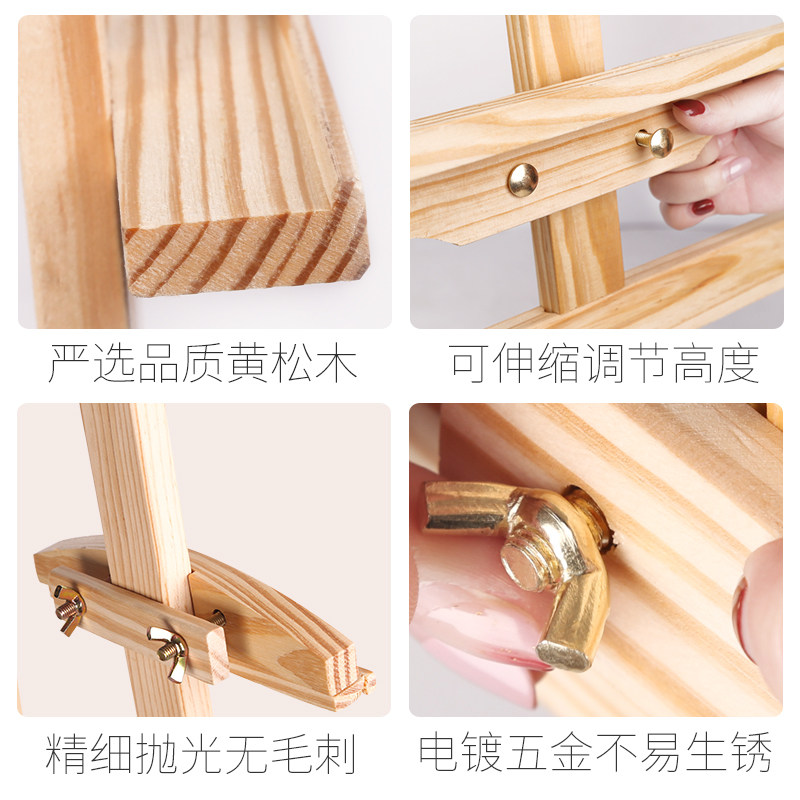 严选品质黄松木

可伸缩调节高度

精细抛光无毛刺

电镀五金不易生锈