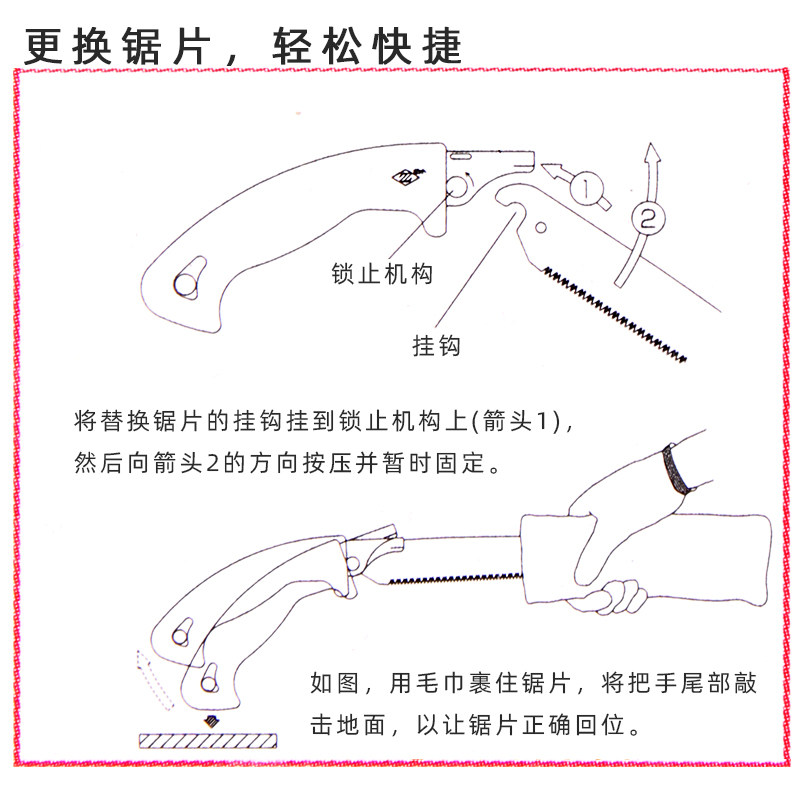 更换锯片，轻松快捷

1

2

锁止机构

挂钩

将替换锯片的挂钩挂到锁止机构上(箭头1)，然后向箭头2的方向按压并暂时固定。

如图，用毛巾裹住锯片，将把手尾部敲击地面，以让锯片正确回位。