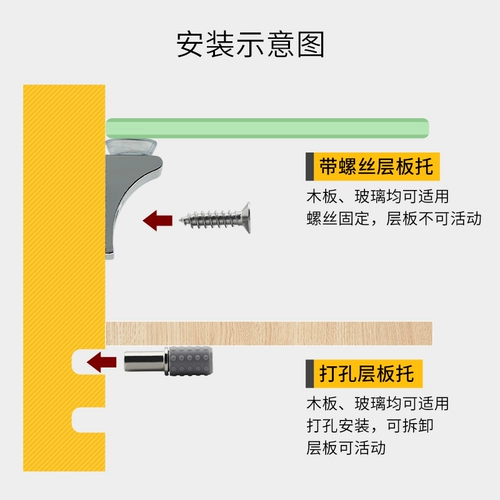 安装示意图

带螺丝层板托

木板、玻璃均可适用
螺丝固定，层板不可活动

打孔层板托

木板、玻璃均可适用
打孔安装，可拆卸
层板可活动