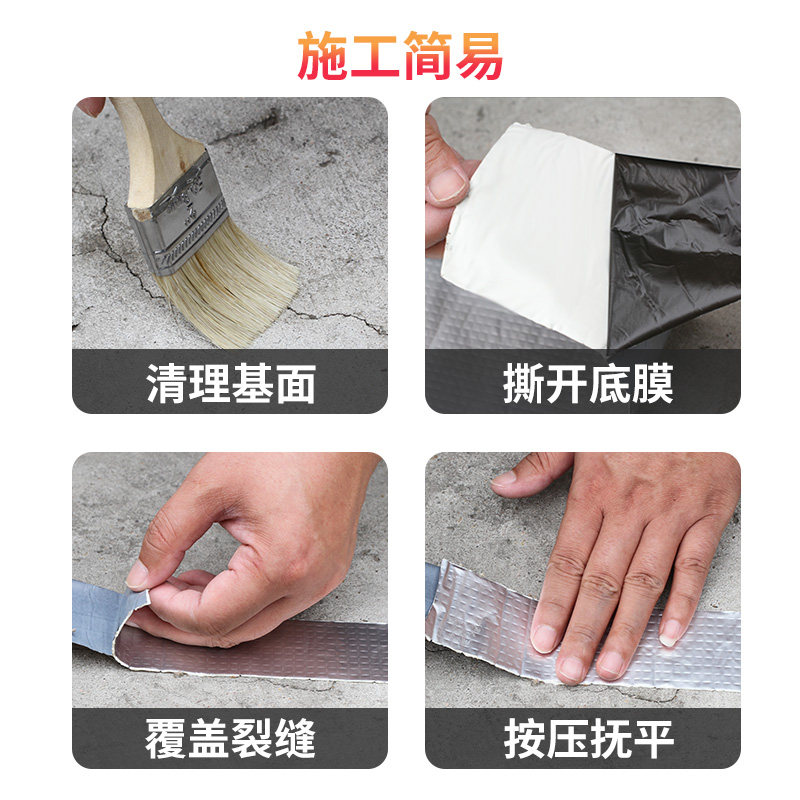 施工简易

清理基面

撕开底膜

覆盖裂缝

按压抚平