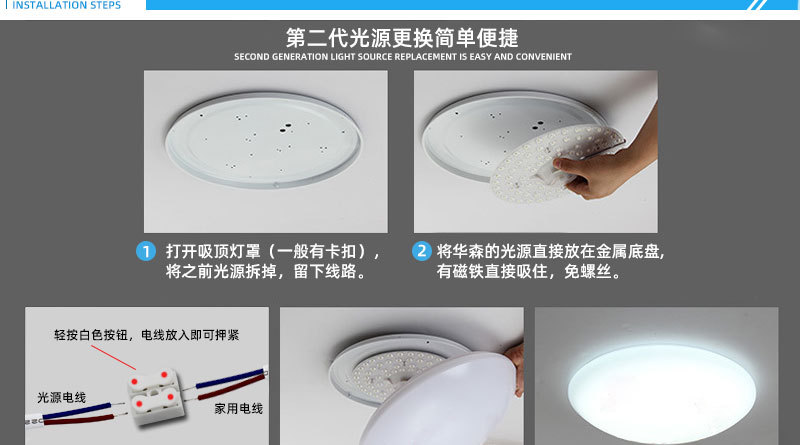 INSTALLATION STEPS

第二代光源更换简单便捷
SECOND GENERATION LIGHT SOURCE REPLACEMENT IS EASY AND CONVENIENT

1 打开吸顶灯罩（一般有卡扣），将之前光源拆掉，留下线路。

2 将华森的光源直接放在金属底盘，有磁铁直接吸住，免螺丝。

轻按白色按钮，电线放入即可押紧

光源电线

家用电线