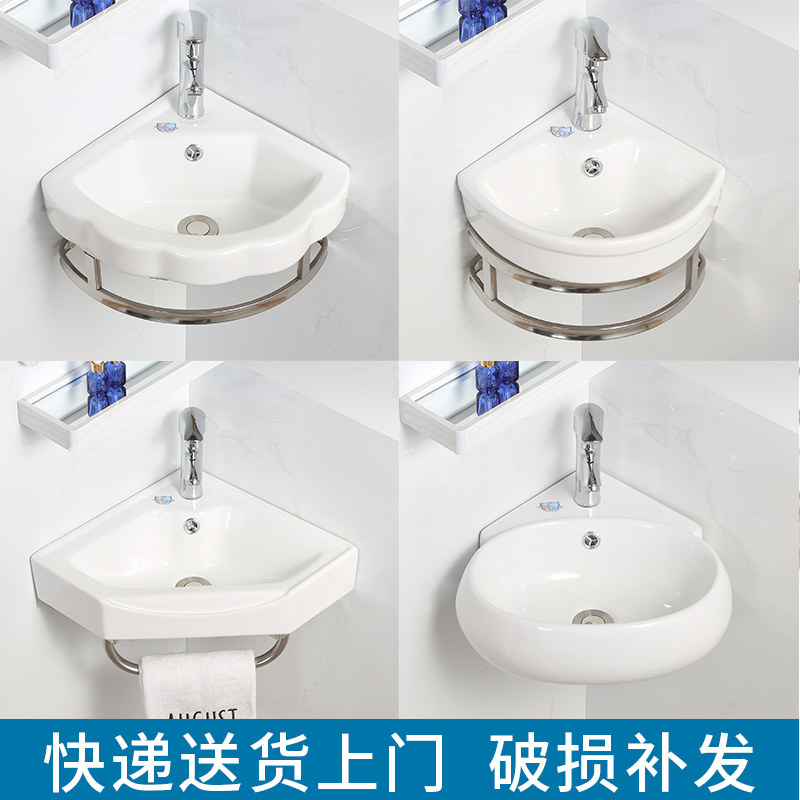 AUGUST

快递送货上门 破损补发