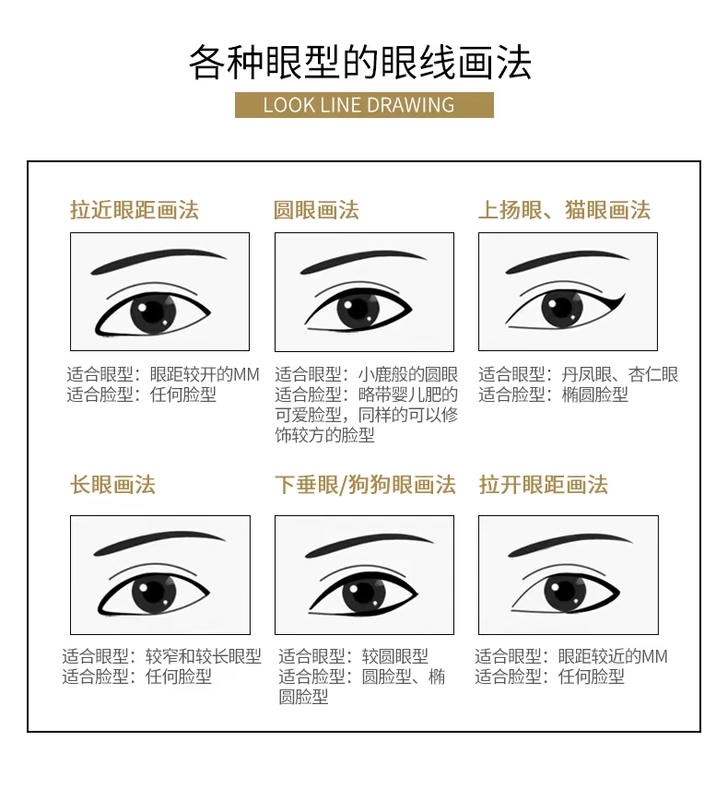 各种眼型的眼线画法

LOOK LINE DRAWING

拉近眼距画法

适合眼型：眼距较开的MM
适合脸型：任何脸型

圆眼画法

适合眼型：小鹿般的圆眼
适合脸型：略带婴儿肥的可爱脸型，同样的可以修饰较方的脸型

上扬眼、猫眼画法

适合眼型：丹凤眼、杏仁眼
适合脸型：椭圆脸型

长眼画法

适合眼型：较窄和较长眼型
适合脸型：任何脸型

下垂眼/狗狗眼画法

适合眼型：较圆眼型
适合脸型：圆脸型、椭圆脸型

拉开眼距画法

适合眼型：眼距较近的MM
适合脸型：任何脸型