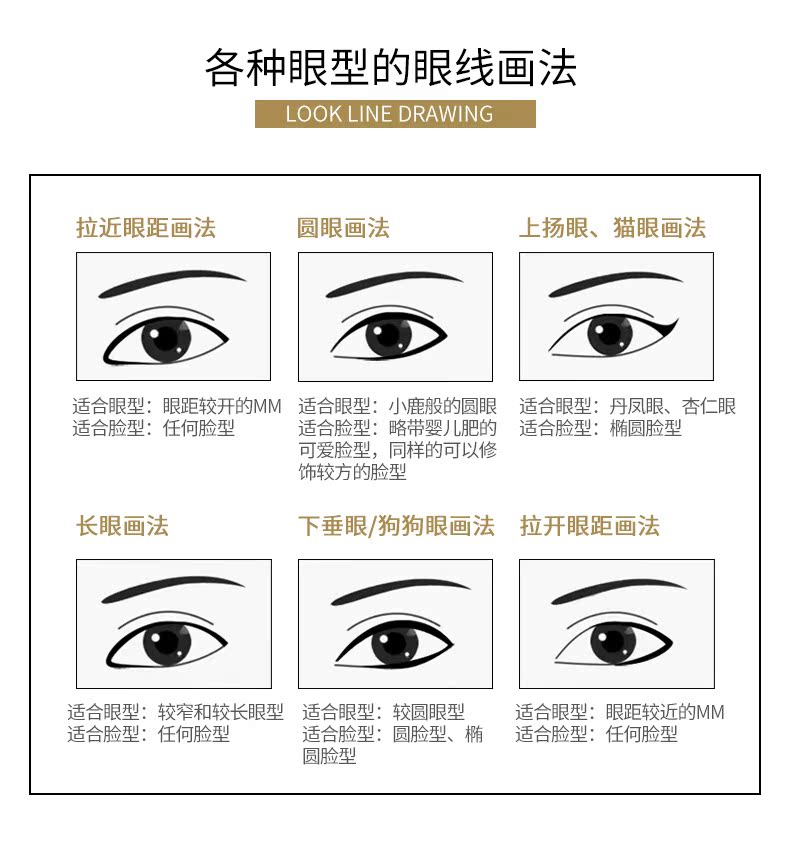 各种眼型的眼线画法

LOOK LINE DRAWING

拉近眼距画法

适合眼型：眼距较开的MM
适合脸型：任何脸型

圆眼画法

适合眼型：小鹿般的圆眼
适合脸型：略带婴儿肥的可爱脸型，同样的可以修饰较方的脸型

上扬眼、猫眼画法

适合眼型：丹凤眼、杏仁眼
适合脸型：椭圆脸型

长眼画法

适合眼型：较窄和较长眼型
适合脸型：任何脸型

下垂眼/狗狗眼画法

适合眼型：较圆眼型
适合脸型：圆脸型、椭圆脸型

拉开眼距画法

适合眼型：眼距较近的MM
适合脸型：任何脸型