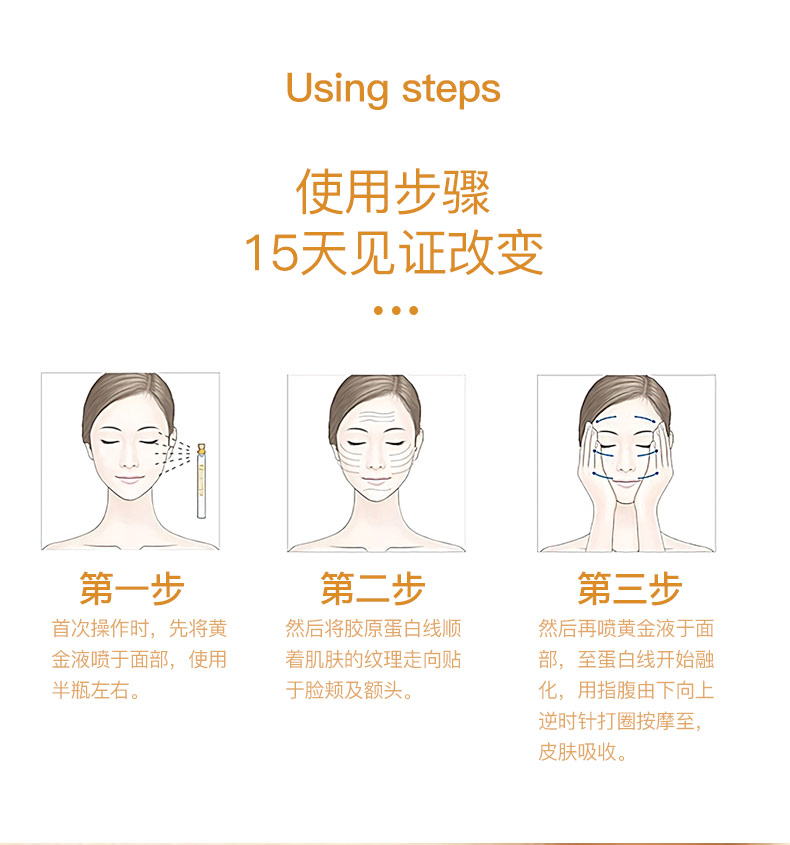 Using steps

使用步骤
15天见证改变

第一步
首次操作时，先将黄金液喷于面部，使用半瓶左右。

第二步
然后将胶原蛋白线顺着肌肤的纹理走向贴于脸颊及额头。

第三步
然后再喷黄金液于面部，至蛋白线开始融化，用指腹由下向上逆时针打圈按摩至，皮肤吸收。