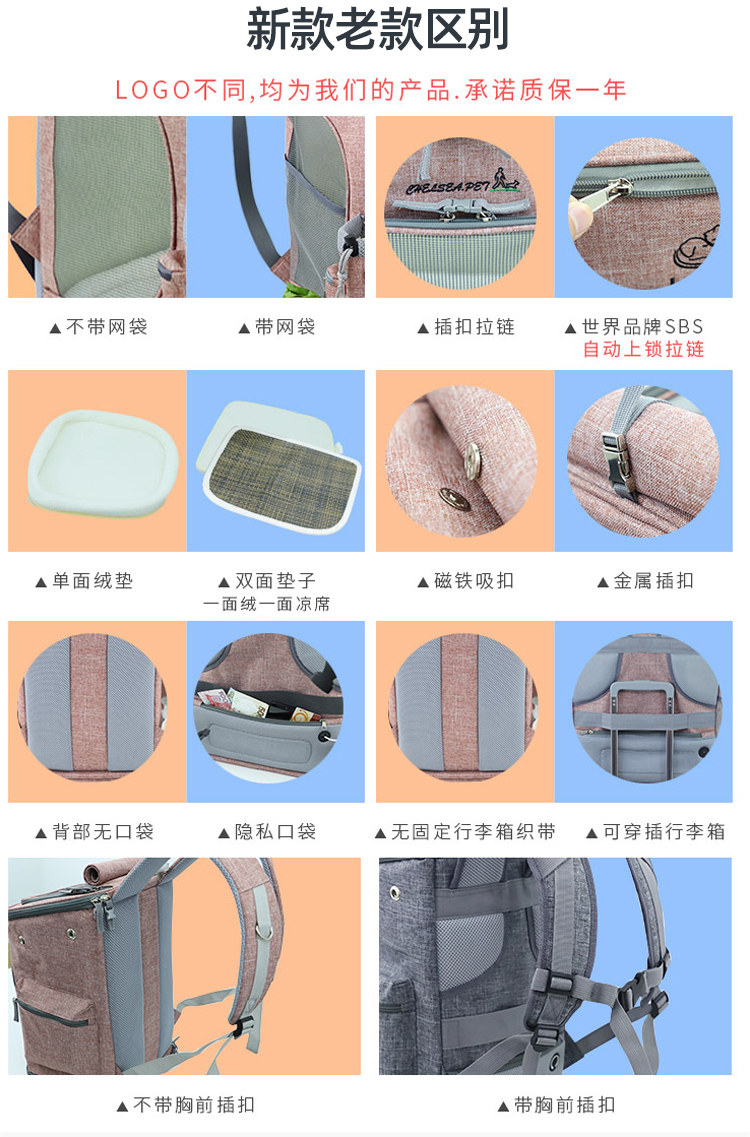 新款老款区别

LOGO不同,均为我们的产品.承诺质保一年

CHELSEAPET

▲不带网袋

▲带网袋

▲插扣拉链

▲世界品牌SBS
自动上锁拉链

▲单面绒垫

▲双面垫子
一面绒一面凉席

▲磁铁吸扣

▲金属插扣

▲背部无口袋

▲隐私口袋

▲无固定行李箱织带

▲可穿插行李箱

▲不带胸前插扣

▲带胸前插扣