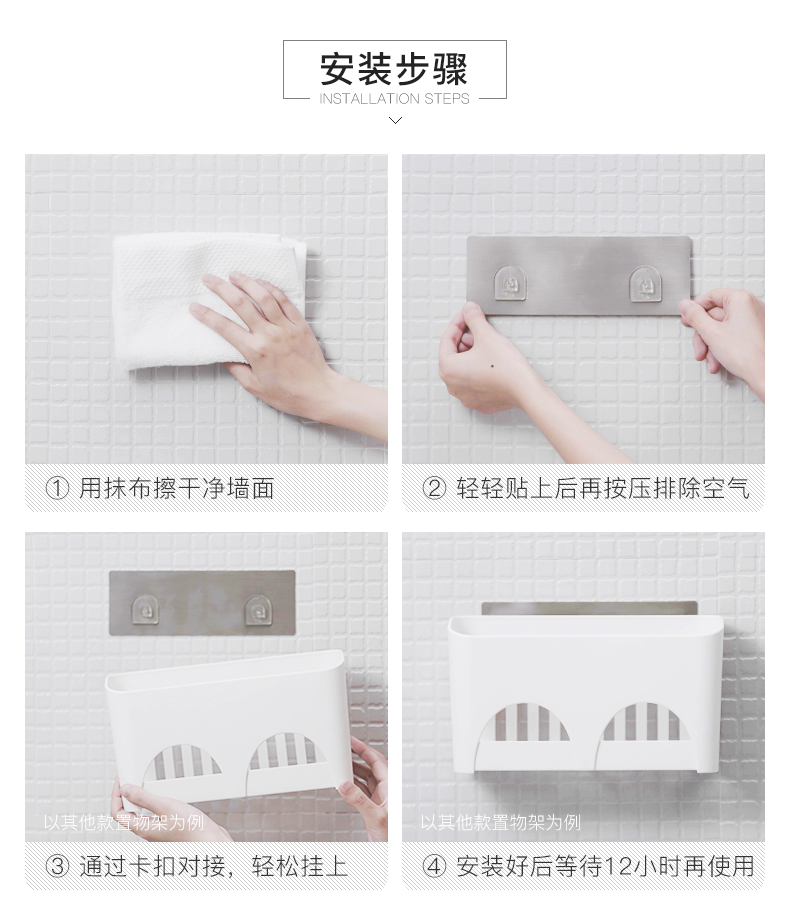 安装步骤
INSTALLATION STEPS

① 用抹布擦干净墙面

② 轻轻贴上后再按压排除空气

以其他款置物架为例

③ 通过卡扣对接，轻松挂上

以其他款置物架为例

④ 安装好后等待12小时再使用