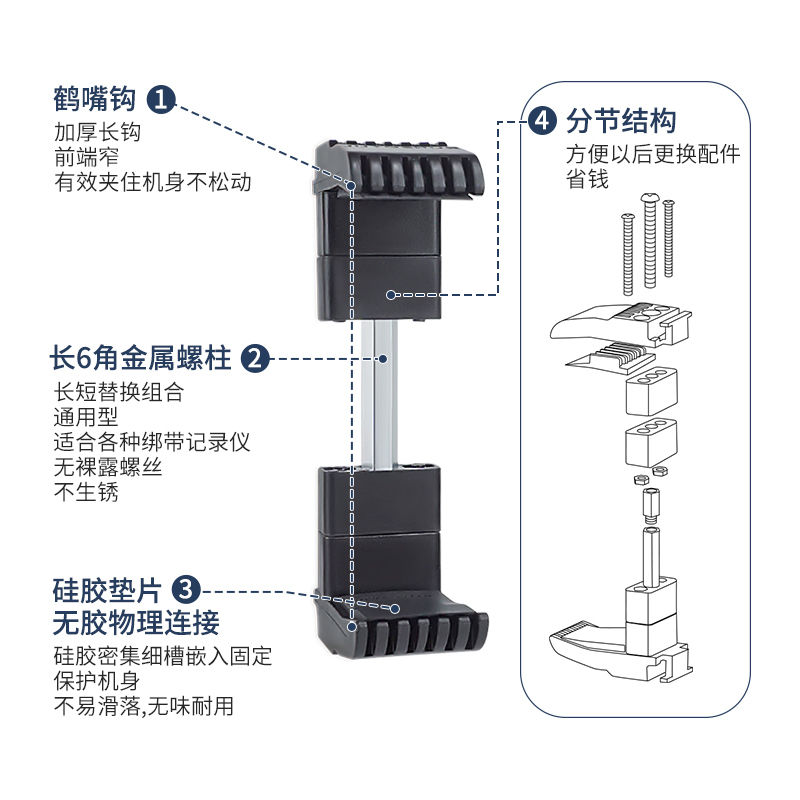 鹤嘴钩 1
加厚长钩
前端窄
有效夹住机身不松动

长6角金属螺柱 2
长短替换组合
通用型
适合各种绑带记录仪
无裸露螺丝
不生锈

硅胶垫片 3
无胶物理连接
硅胶密集细槽嵌入固定
保护机身
不易滑落,无味耐用

4 分节结构
方便以后更换配件
省钱