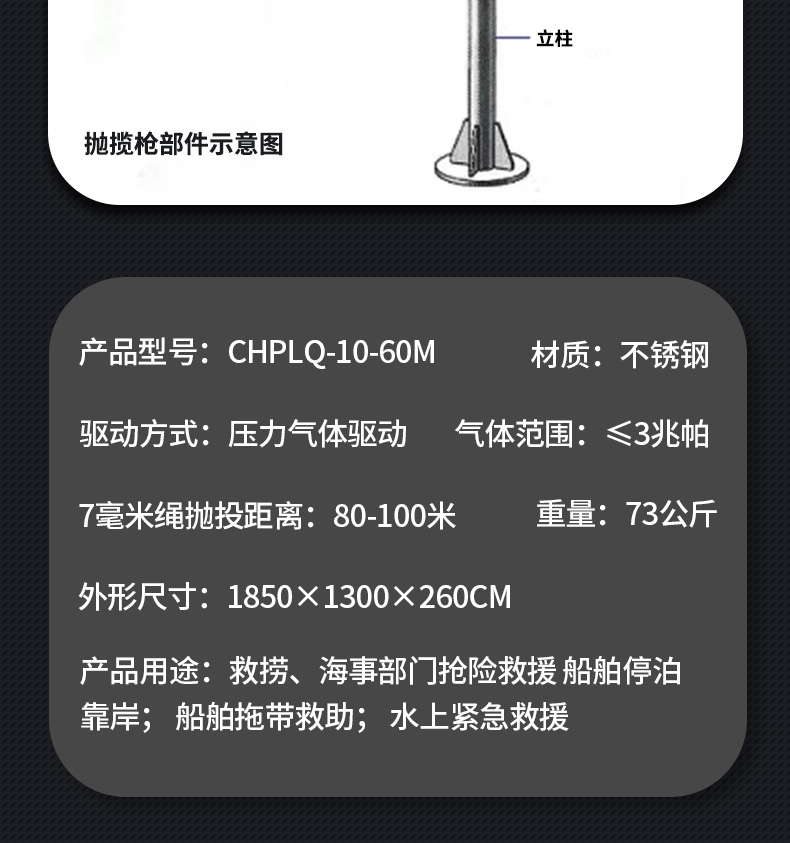 立柱

抛揽枪部件示意图

产品型号：CHPLQ-10-60M 材质：不锈钢

驱动方式：压力气体驱动 气体范围：≤3兆帕

7毫米绳抛投距离：80-100米 重量：73公斤

外形尺寸：1850×1300×260CM

产品用途：救捞、海事部门抢险救援 船舶停泊靠岸；船舶拖带救助；水上紧急救援