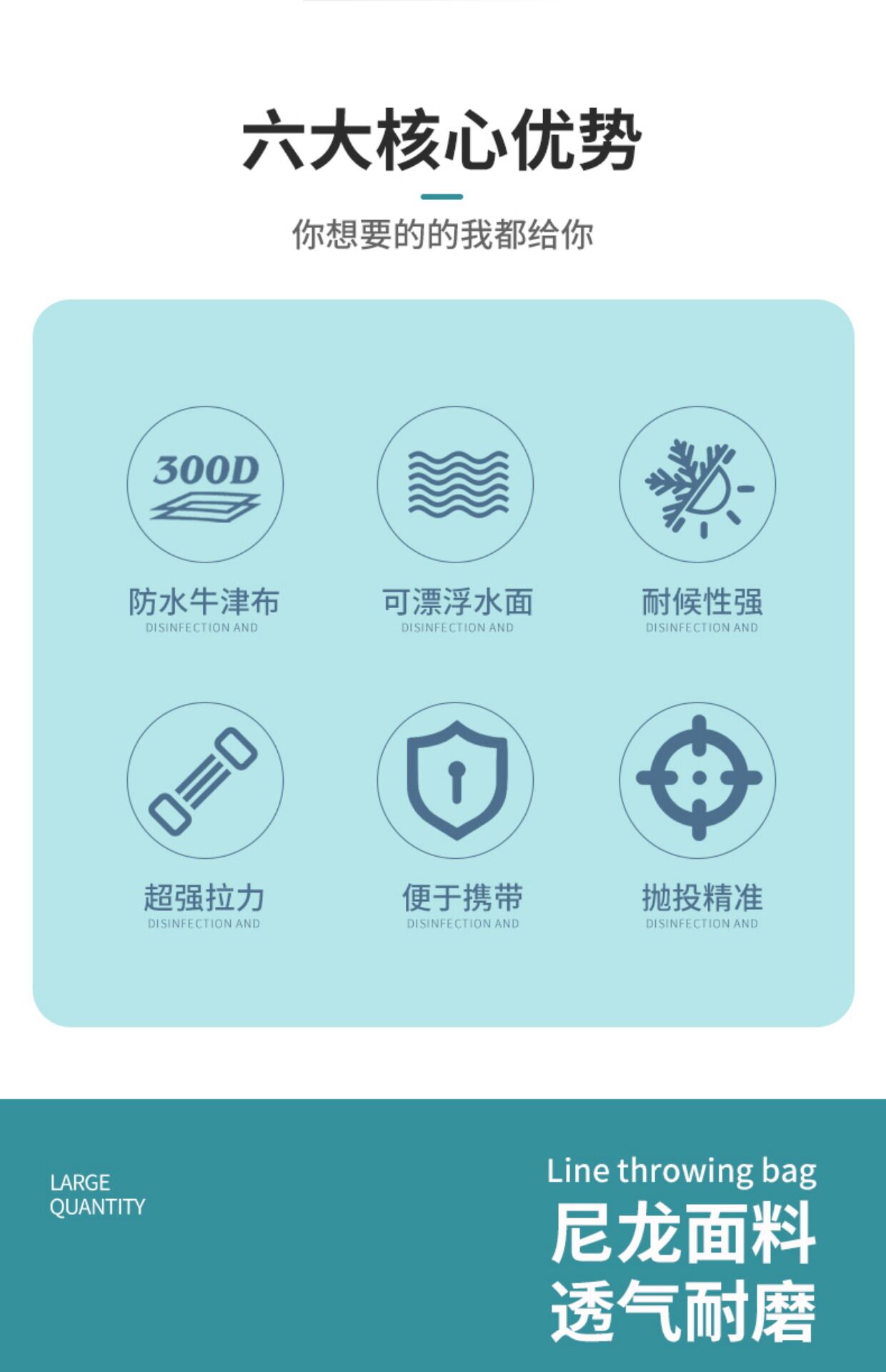 六大核心优势

你想要的的我都给你

300D

防水牛津布
DISINFECTION AND

可漂浮水面
DISINFECTION AND

耐候性强
DISINFECTION AND

超强拉力
DISINFECTION AND

便于携带
DISINFECTION AND

抛投精准
DISINFECTION AND

LARGE
QUANTITY

Line throwing bag
尼龙面料
透气耐磨