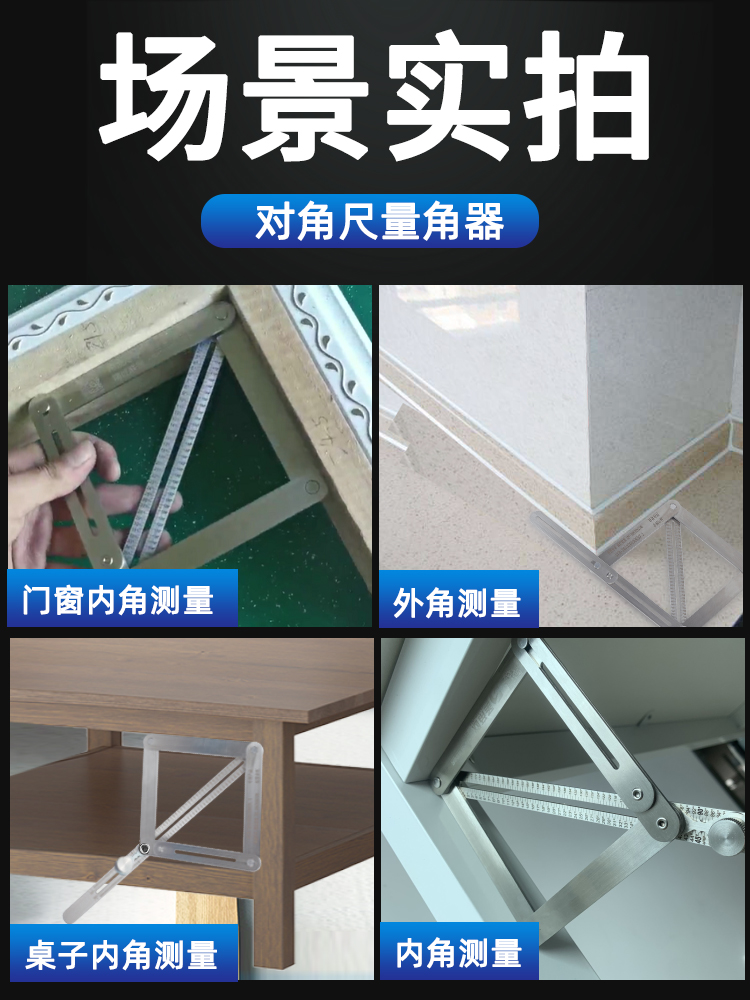 场景实拍

对角尺量角器

门窗内角测量

外角测量

桌子内角测量

内角测量