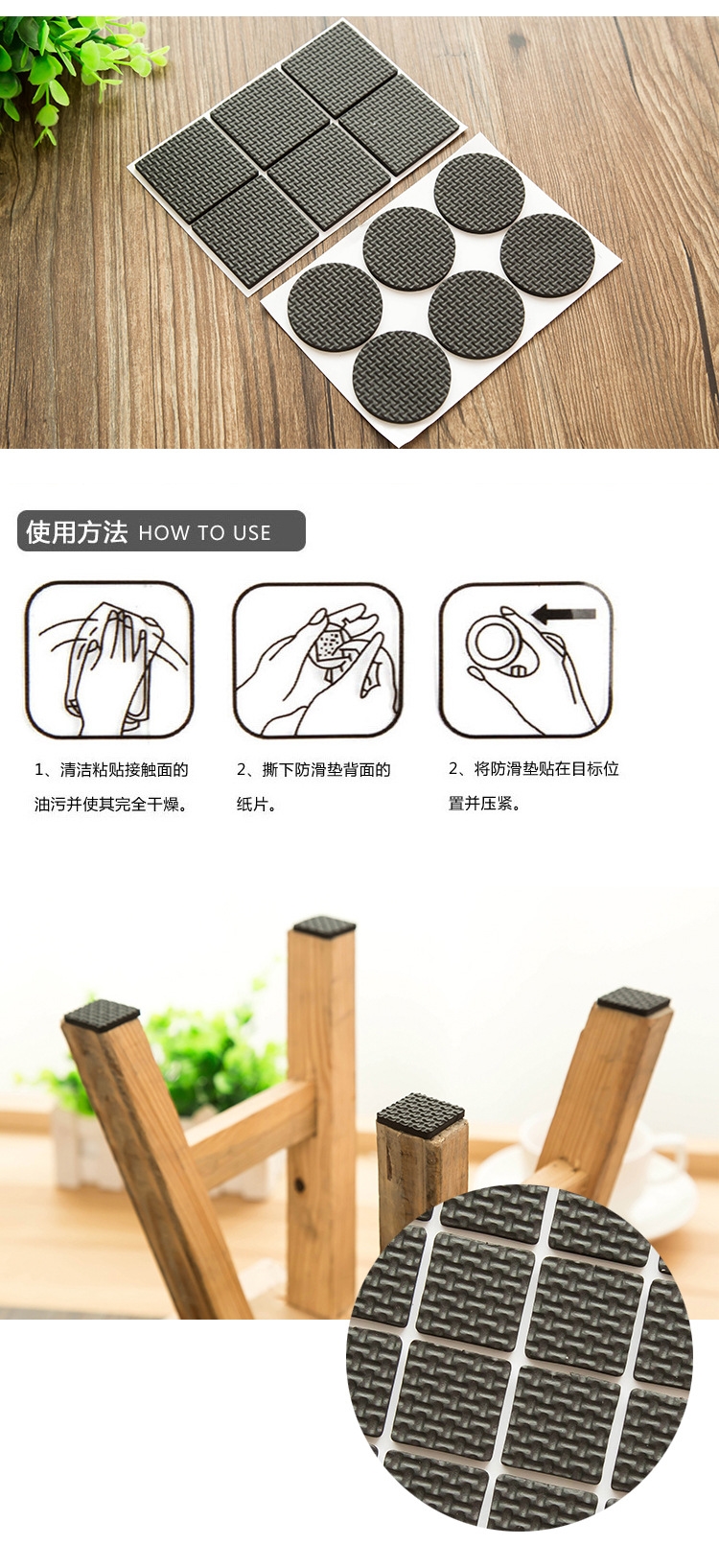 使用方法 HOW TO USE

1、清洁粘贴接触面的油污并使其完全干燥。

2、撕下防滑垫背面的纸片。

2、将防滑垫贴在目标位置并压紧。