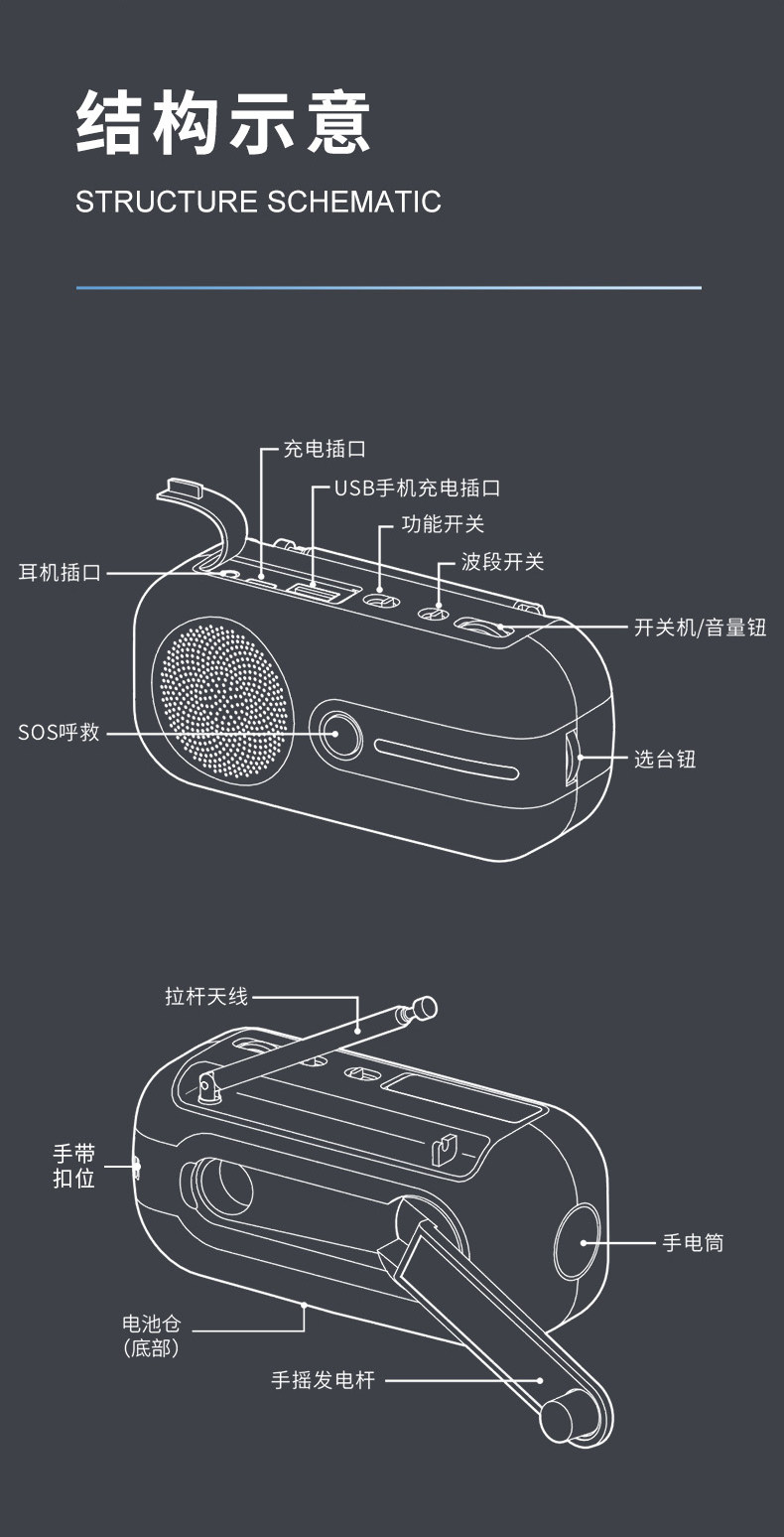 结构示意

STRUCTURE SCHEMATIC

充电插口

USB手机充电插口

功能开关

波段开关

耳机插口

开关机/音量钮

SOS呼救

选台钮

拉杆天线

手带扣位

手电筒

电池仓（底部）

手摇发电杆