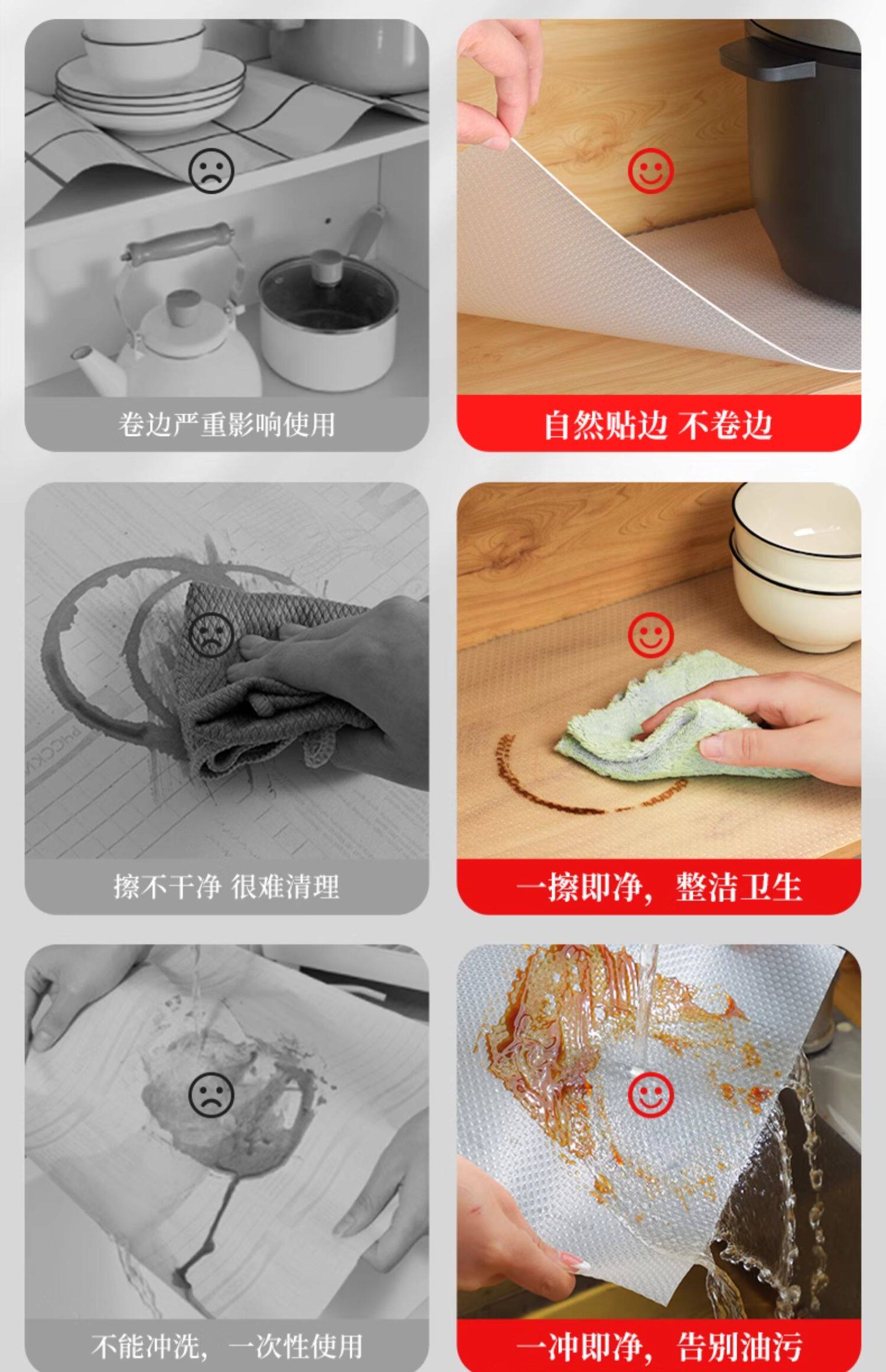 卷边严重影响使用

自然贴边 不卷边

擦不干净 很难清理

一擦即净，整洁卫生

不能冲洗，一次性使用

一冲即净，告别油污