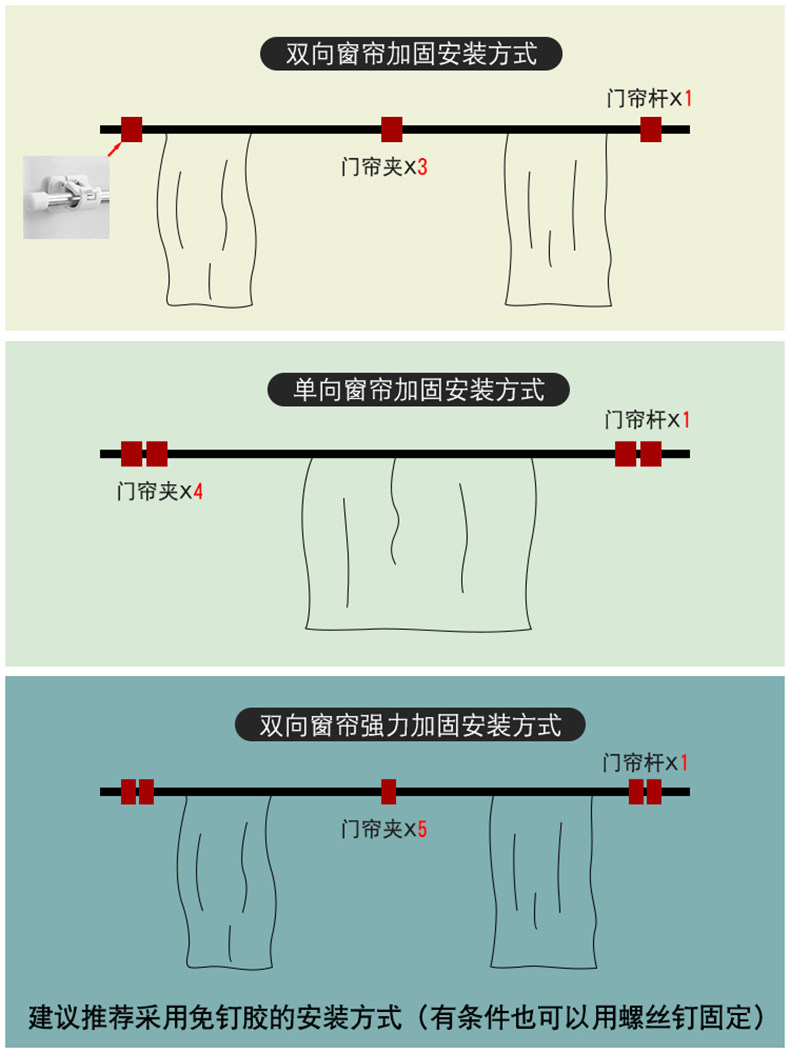 双向窗帘加固安装方式

门帘杆x1

门帘夹x3

单向窗帘加固安装方式

门帘杆x1

门帘夹x4

双向窗帘强力加固安装方式

门帘杆x1

门帘夹x5

建议推荐采用免钉胶的安装方式（有条件也可以用螺丝钉固定）