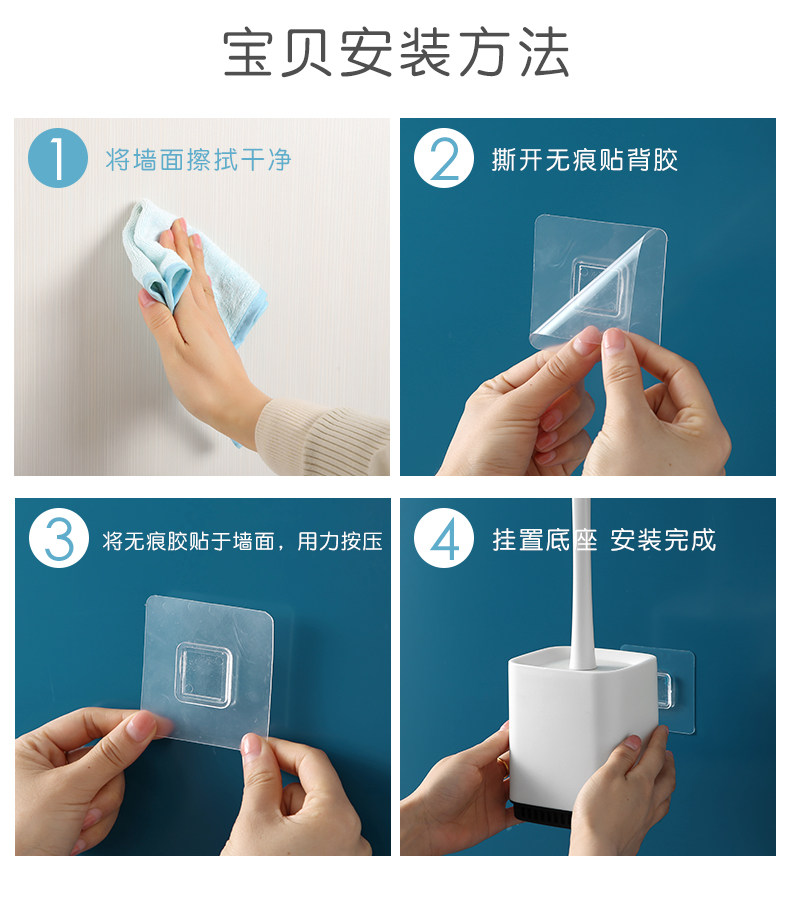 宝贝安装方法

1 将墙面擦拭干净

2 撕开无痕贴背胶

3 将无痕胶贴于墙面，用力按压

4 挂置底座 安装完成