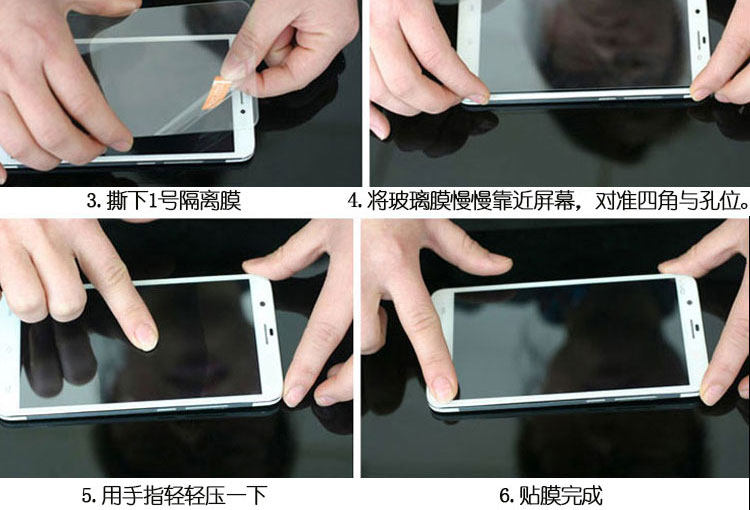 3. 撕下1号隔离膜

4. 将玻璃膜慢慢靠近屏幕，对准四角与孔位。

5. 用手指轻轻压一下

6. 贴膜完成